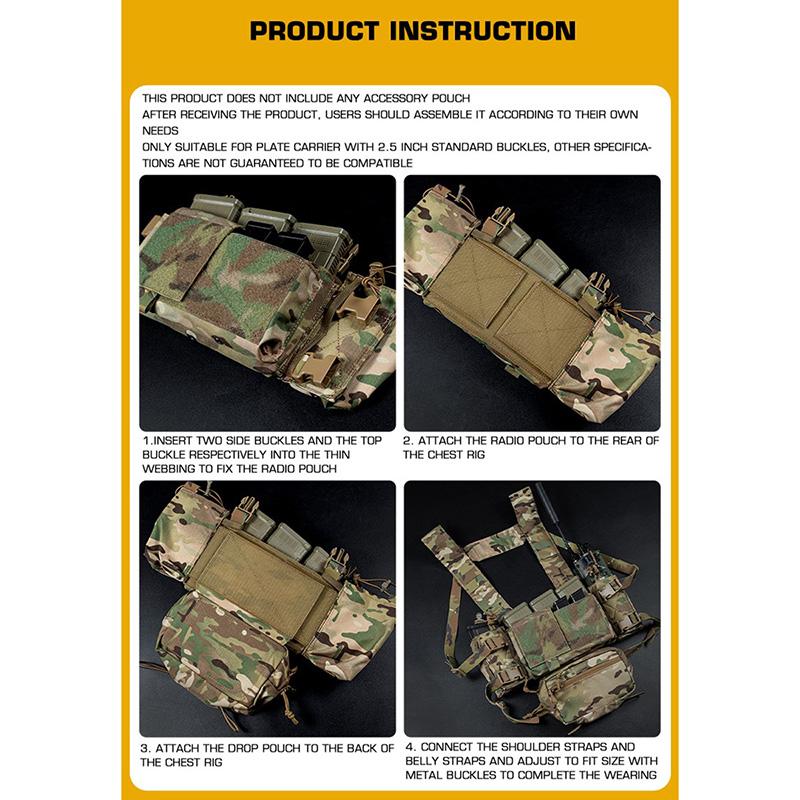 PRODUCT INSTRUCTION

THIS PRODUCT DOES NOT INCLUDE ANY ACCESSORY POUCH
AFTER RECEIVING THE PRODUCT, USERS SHOULD ASSEMBLE IT ACCORDING TO THEIR OWN NEEDS
ONLY SUITABLE FOR PLATE CARRIER WITH 2.5 INCH STANDARD BUCKLES, OTHER SPECIFICATIONS ARE NOT GUARANTEED TO BE COMPATIBLE

1.INSERT TWO SIDE BUCKLES AND THE TOP BUCKLE RESPECTIVELY INTO THE THIN WEBBING TO FIX THE RADIO POUCH

2. ATTACH THE RADIO POUCH TO THE REAR OF THE CHEST RIG

3. ATTACH THE DROP POUCH TO THE BACK OF THE CHEST RIG

4. CONNECT THE SHOULDER STRAPS AND BELLY STRAPS AND ADJUST TO FIT SIZE WITH METAL BUCKLES TO COMPLETE THE WEARING