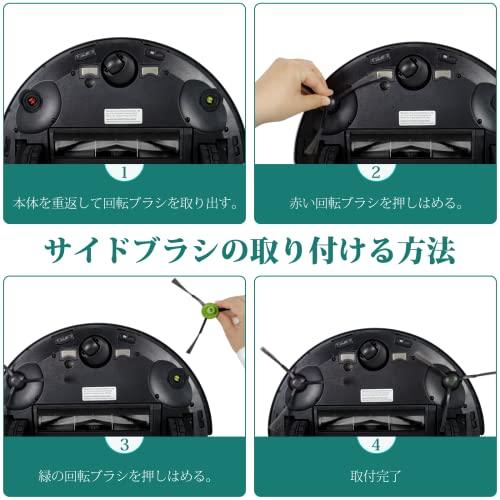 1
本体を重返して回転ブラシを取り出す。

2
赤い回転ブラシを押しはめる。

サイドブラシの取り付ける方法

3
緑の回転ブラシを押しはめる。

4
取付完了