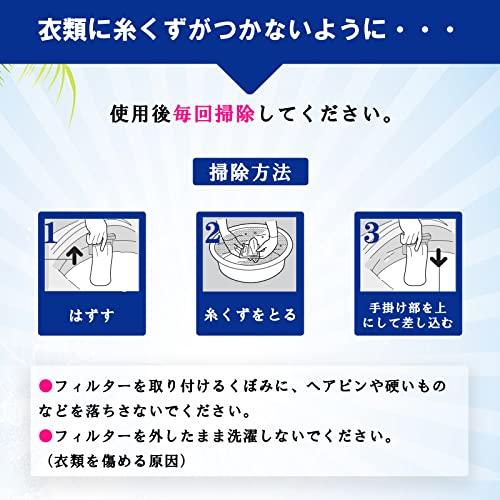 衣類に糸くずがつかないように・・・

使用後毎回掃除してください。

掃除方法

1

はずす

2

糸くずをとる

3

手掛け部を上にして差し込む

●フィルターを取り付けるくぼみに、ヘアピンや硬いものなどを落ちさないでください。
●フィルターを外したまま洗濯しないでください。
（衣類を傷める原因）