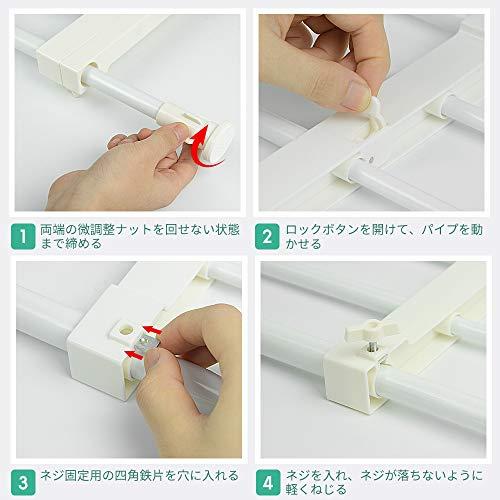 1 両端の微調整ナットを回せない状態まで締める

2 ロックボタンを開けて、パイプを動かせる

3 ネジ固定用の四角鉄片を穴に入れる

4 ネジを入れ、ネジが落ちないように軽くねじる