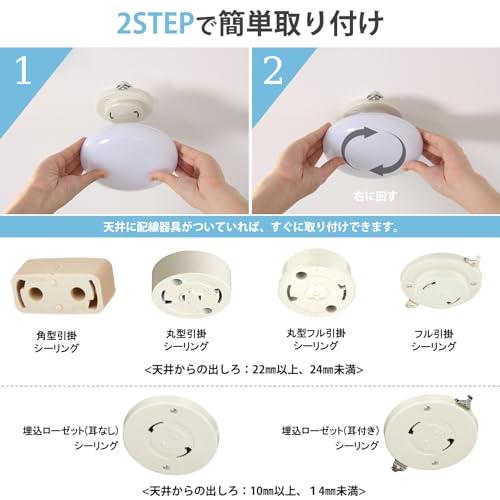 2STEPで簡単取り付け

1

2

右に回す

天井に配線器具がついていれば、すぐに取り付けできます。

角型引掛
シーリング

丸型引掛
シーリング

丸型フル引掛
シーリング

フル引掛
シーリング

<天井からの出しろ：22㎜以上、24㎜未満>

埋込ローゼット(耳なし)
シーリング

埋込ローゼット(耳付き)
シーリング

<天井からの出しろ：10㎜以上、14㎜未満>