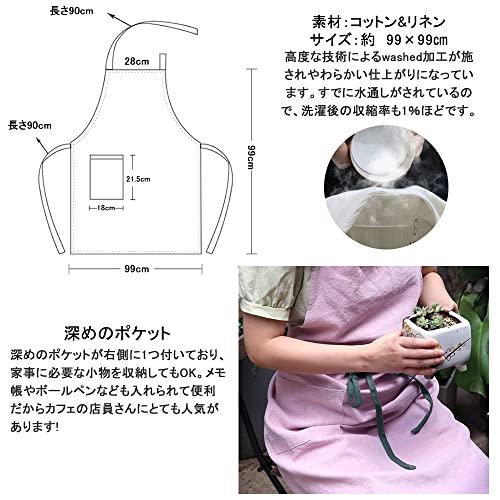 長さ90cm

28cm

長さ90cm

21.5cm

18cm

99cm

99cm

素材:コットン&リネン
サイズ:約 99×99㎝
高度な技術によるwashed加工が施されやわらかい仕上がりになっています。すでに水通しがされているので、洗濯後の収縮率も1%ほどです。

深めのポケット
深めのポケットが右側に1つ付いており、家事に必要な小物を収納してもOK。メモ帳やボールペンなども入れられて便利だからカフェの店員さんにとても人気があります!