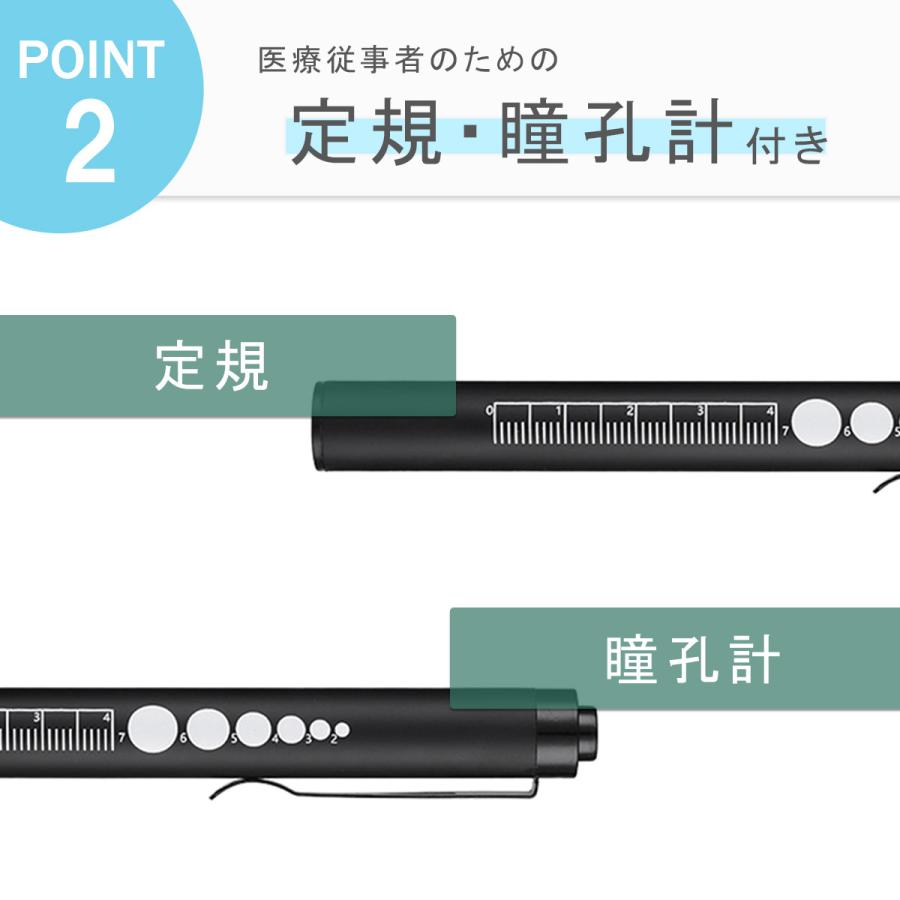 POINT
2

医療従事者のための
定規・瞳孔計付き

定規

0 1 2 3 4 7 6 5

瞳孔計

3 4 7 6 5 4 3 2