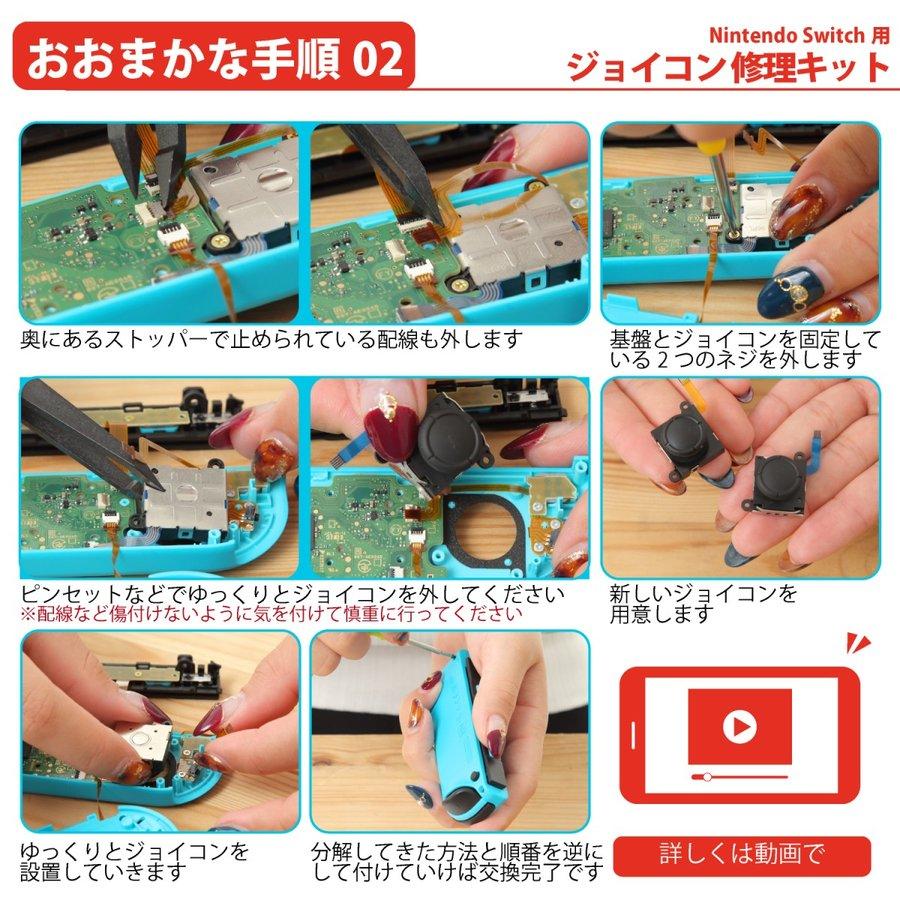 おおまかな手順 02

Nintendo Switch 用
ジョイコン修理キット

奥にあるストッパーで止められている配線も外します

基盤とジョイコンを固定している２つのネジを外します

ピンセットなどでゆっくりとジョイコンを外してください
※配線など傷付けないように気を付けて慎重に行ってください

新しいジョイコンを用意します

ゆっくりとジョイコンを設置していきます

分解してきた方法と順番を逆にして付けていけば交換完了です

詳しくは動画で