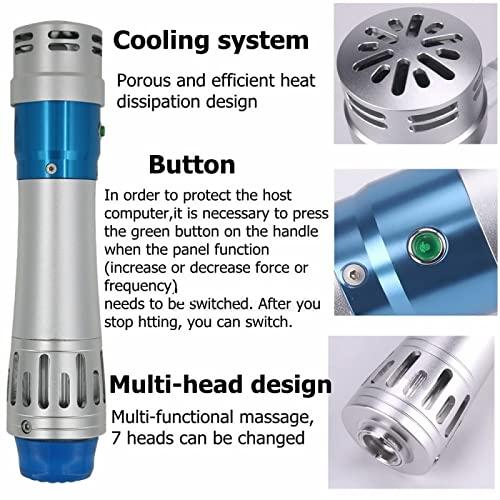 Cooling system

Porous and efficient heat dissipation design

Button

In order to protect the host computer,it is necessary to press the green button on the handle when the panel function (increase or decrease force or frequency)
needs to be switched. After you stop htting, you can switch.

Multi-head design

Multi-functional massage, 7 heads can be changed