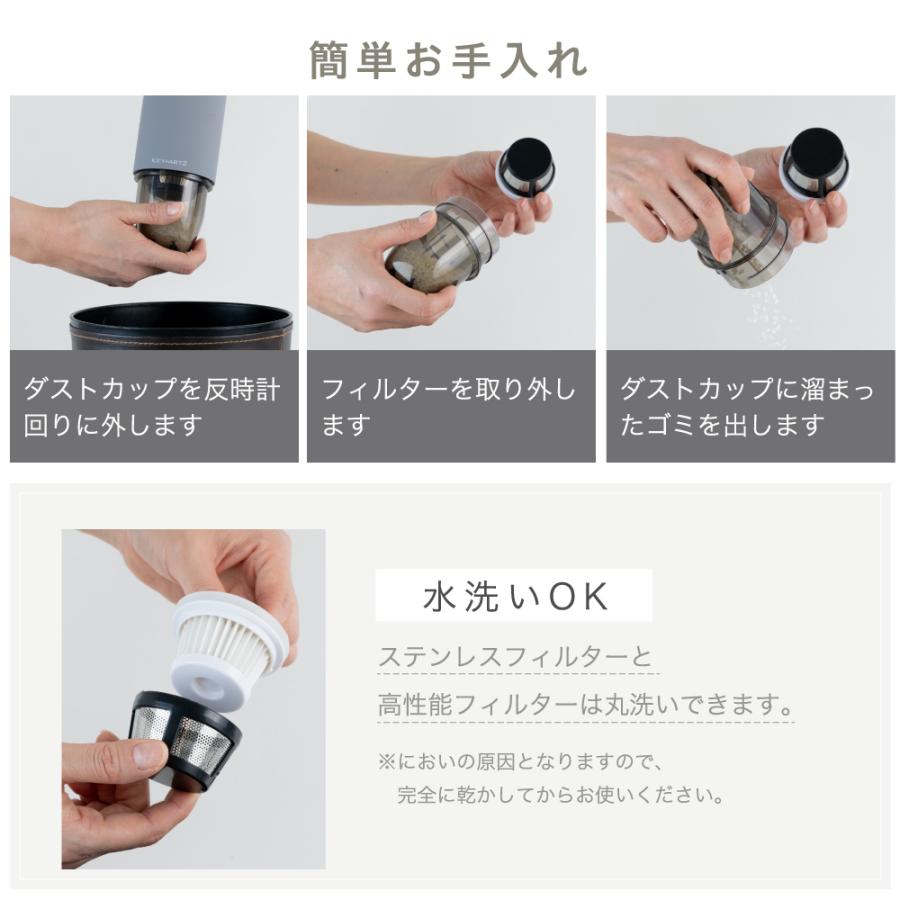 簡単お手入れ

EZYHARTZ

ダストカップを反時計回りに外します

フィルターを取り外します

ダストカップに溜まったゴミを出します

水洗いOK

ステンレスフィルターと
高性能フィルターは丸洗いできます。

※においの原因となりますので、
完全に乾かしてからお使いください。