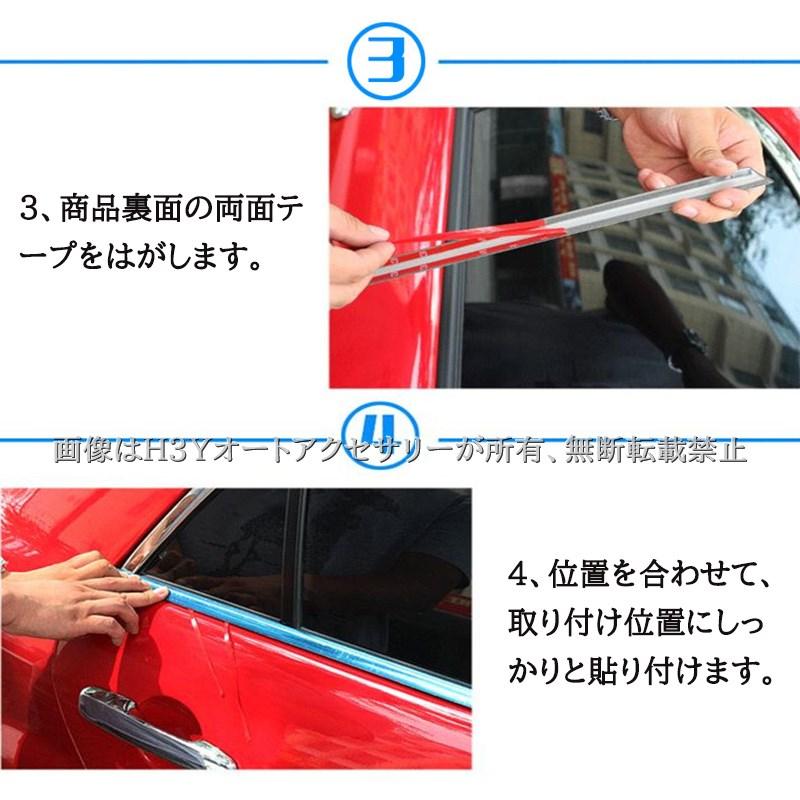 3

3、商品裏面の両面テープをはがします。

4

画像はH3Yオートアクセサリーが所有、無断転載禁止

4、位置を合わせて、取り付け位置にしっかりと貼り付けます。