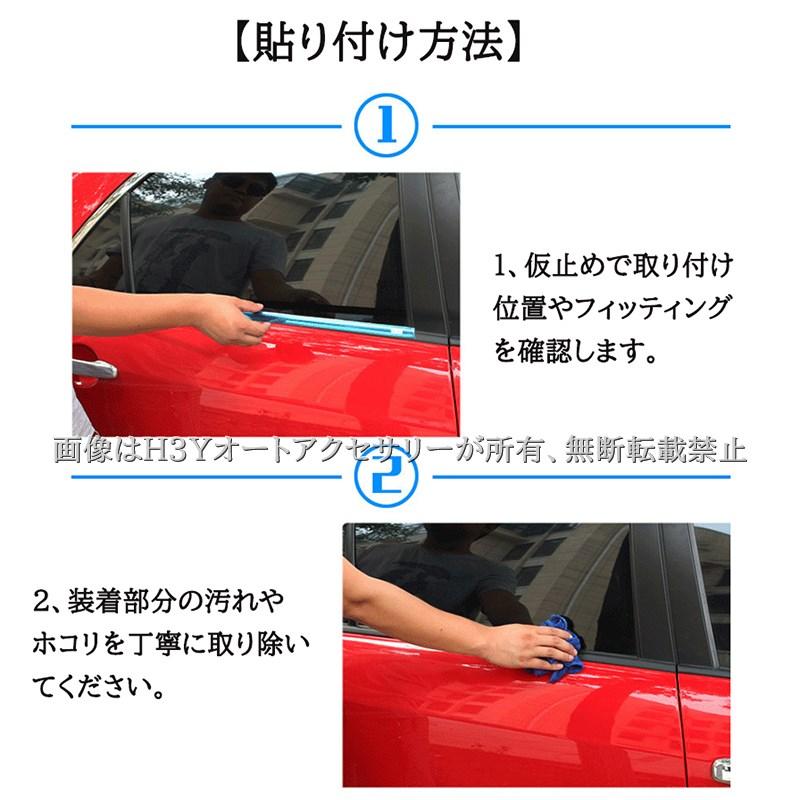 【貼り付け方法】

①

1、仮止めで取り付け位置やフィッティングを確認します。

画像はH3Yオートアクセサリーが所有、無断転載禁止

②

2、装着部分の汚れやホコリを丁寧に取り除いてください。