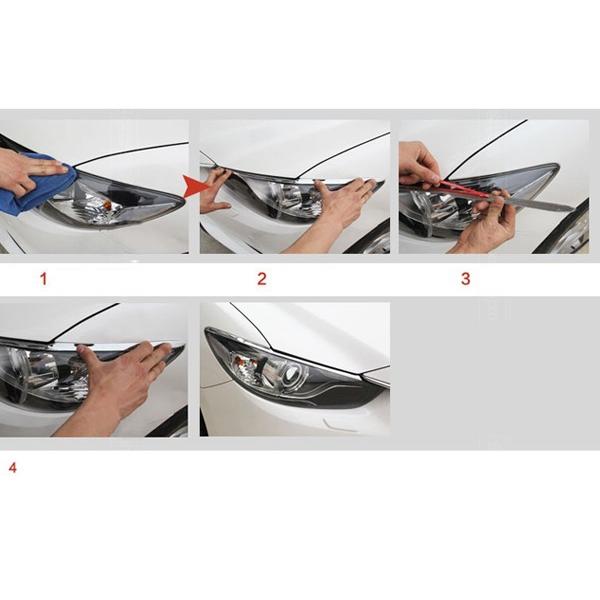 1

2

3

4