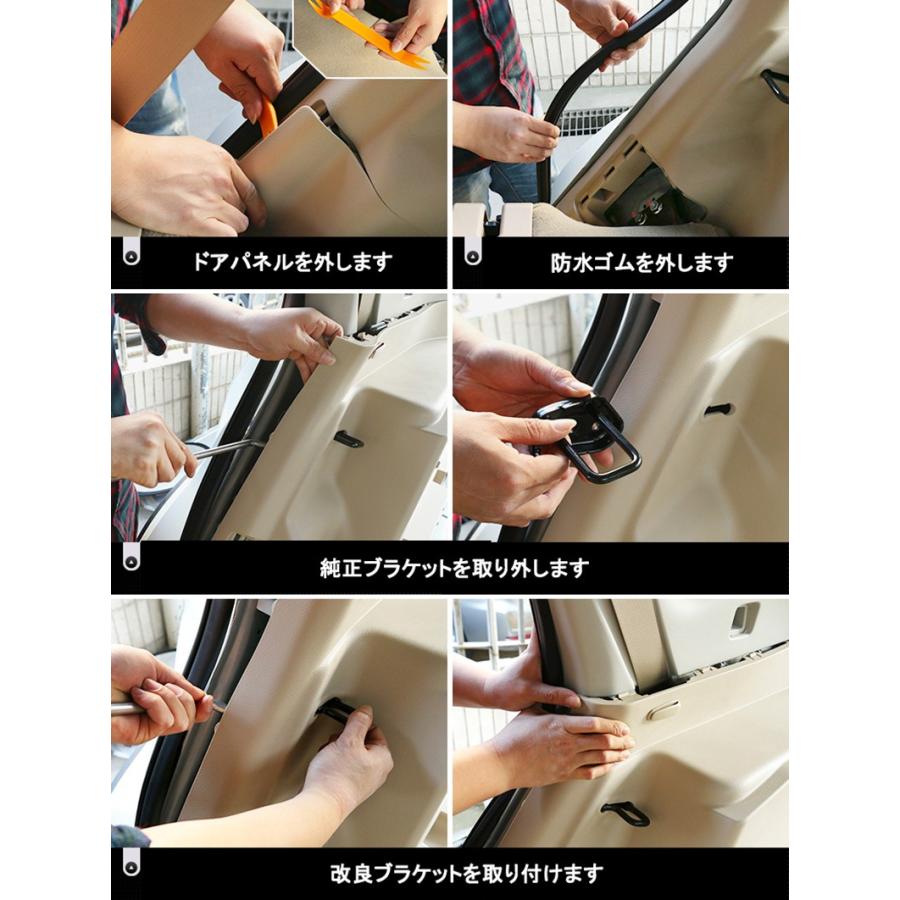 ドアパネルを外します

防水ゴムを外します

純正ブラケットを取り外します

改良ブラケットを取り付けます