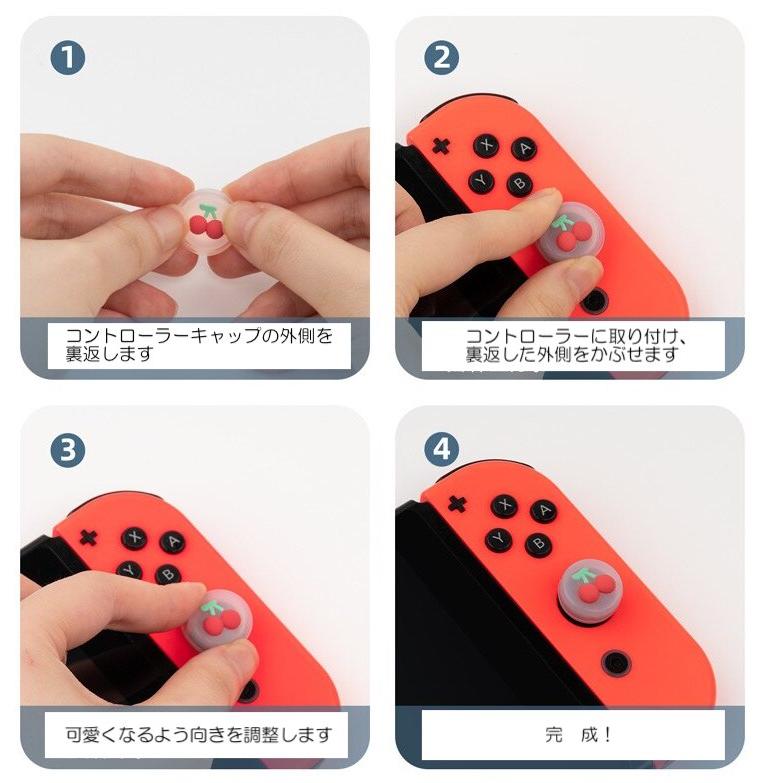 1

コントローラーキャップの外側を裏返します

2

X A Y B

コントローラーに取り付け、裏返した外側をかぶせます

3

X A Y B

可愛くなるよう向きを調整します

4

X A Y B

完　成！