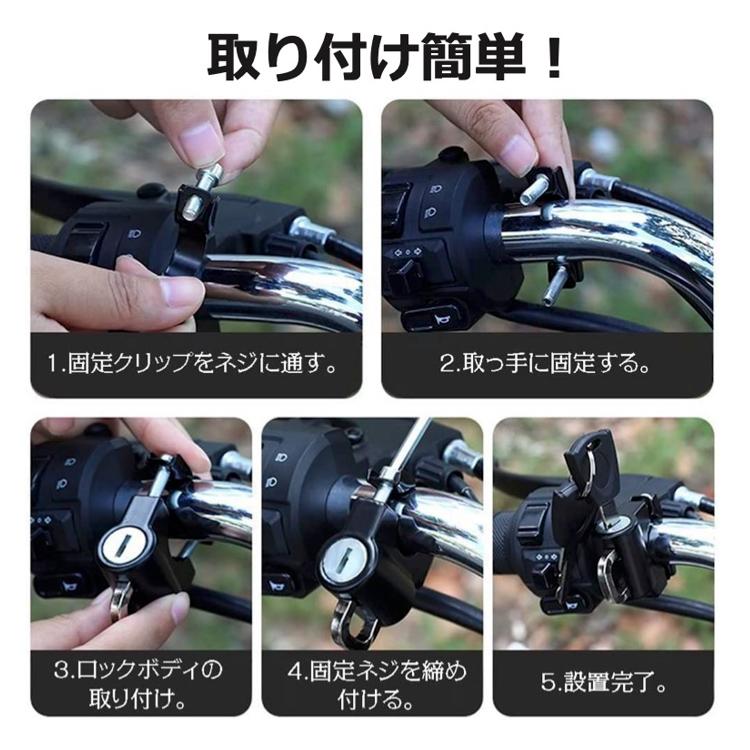 取り付け簡単！

1.固定クリップをネジに通す。

2.取っ手に固定する。

3.ロックボディの取り付け。

4.固定ネジを締め付ける。

5.設置完了。