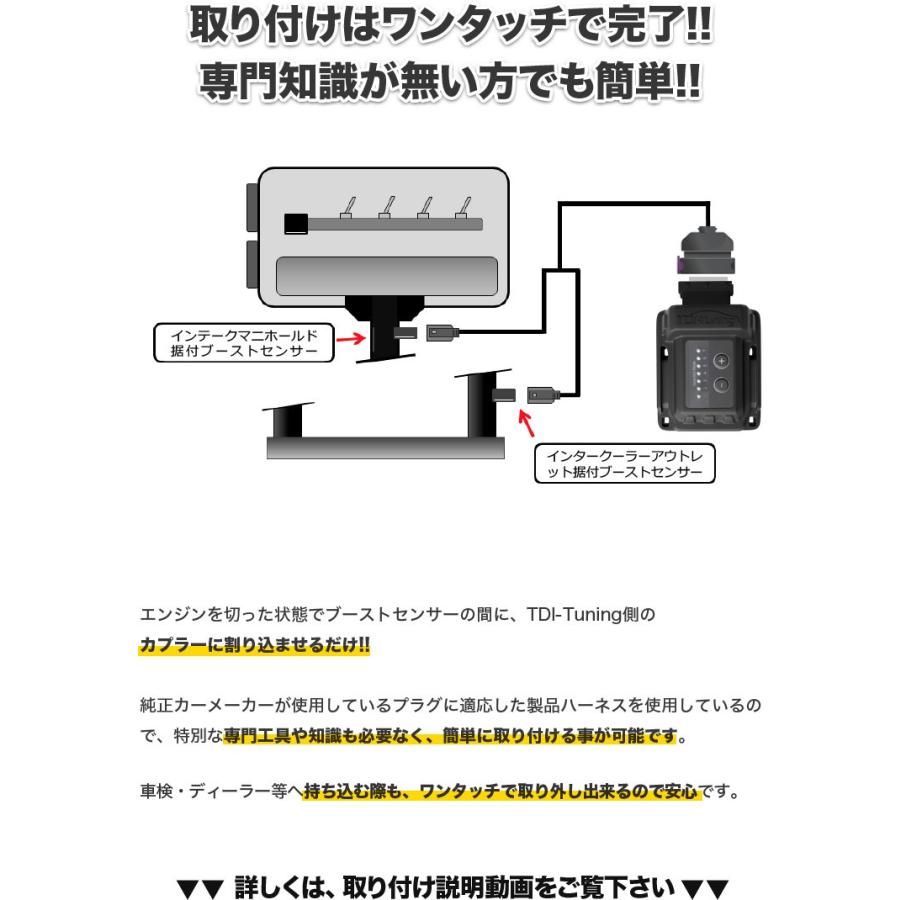 取り付けはワンタッチで完了!!
専門知識が無い方でも簡単!!

インテークマニホールド据付ブーストセンサー

インタークーラーアウトレット据付ブーストセンサー

エンジンを切った状態でブーストセンサーの間に、TDI-Tuning側のカプラーに割り込ませるだけ!!

純正カーメーカーが使用しているプラグに適応した製品ハーネスを使用しているので、特別な専門工具や知識も必要なく、簡単に取り付ける事が可能です。

車検・ディーラー等へ持ち込む際も、ワンタッチで取り外し出来るので安心です。

▼▼ 詳しくは、取り付け説明動画をご覧下さい ▼▼