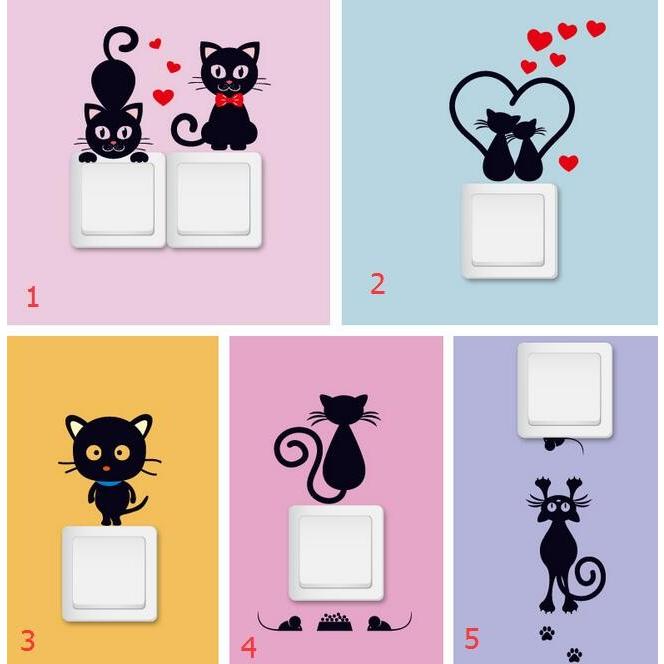 1

2

3

4

5