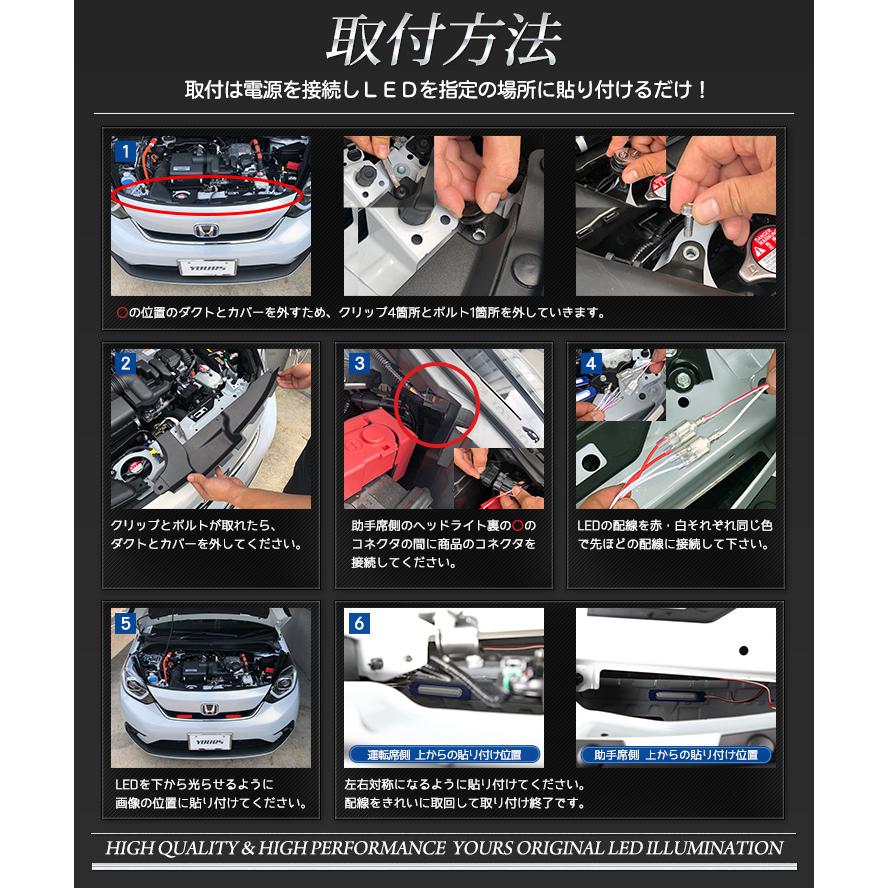 取付方法

取付は電源を接続しＬＥＤを指定の場所に貼り付けるだけ！

1

YOURS

○の位置のダクトとカバーを外すため、クリップ4箇所とボルト1箇所を外していきます。

2

クリップとボルトが取れたら、ダクトとカバーを外してください。

3

助手席側のヘッドライト裏の○のコネクタの間に商品のコネクタを接続してください。

4

LEDの配線を赤・白それぞれ同じ色で先ほどの配線に接続して下さい。

5

YOURS

LEDを下から光らせるように画像の位置に貼り付けてください。

6

運転席側 上からの貼り付け位置

助手席側 上からの貼り付け位置

左右対称になるように貼り付けてください。配線をきれいに取回して取り付け終了です。

HIGH QUALITY & HIGH PERFORMANCE YOURS ORIGINAL LED ILLUMINATION