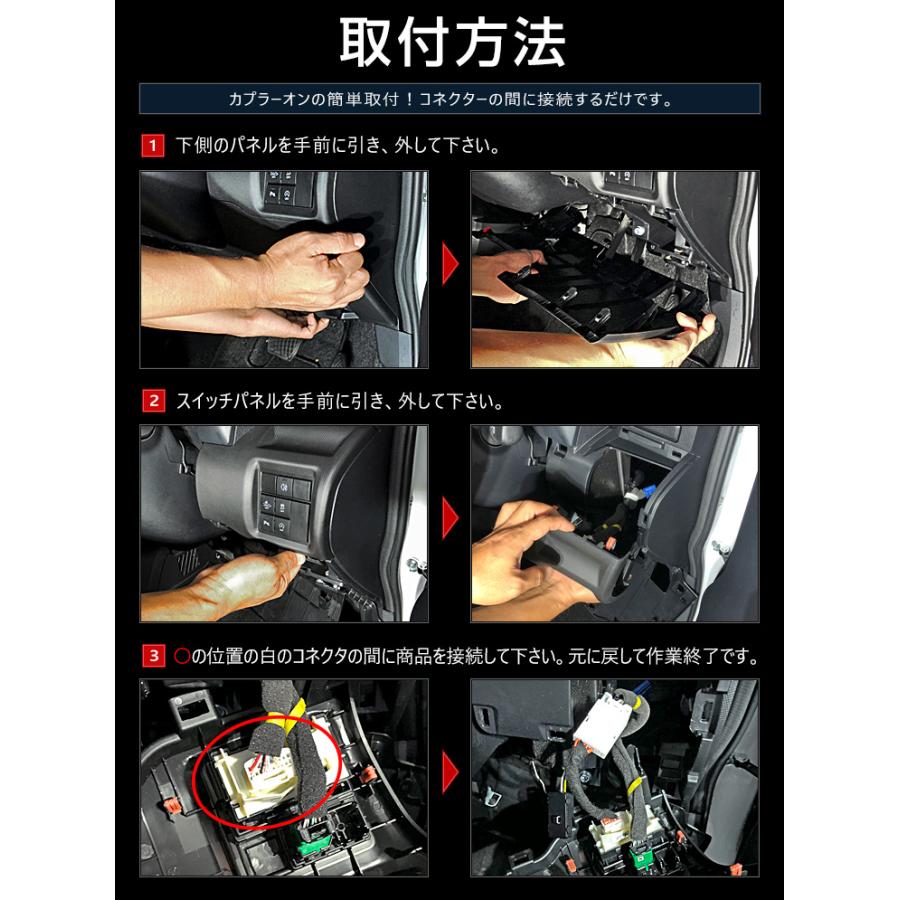 取付方法

カプラーオンの簡単取付！コネクターの間に接続するだけです。

1 下側のパネルを手前に引き、外して下さい。

2 スイッチパネルを手前に引き、外して下さい。

3 ○の位置の白のコネクタの間に商品を接続して下さい。元に戻して作業終了です。