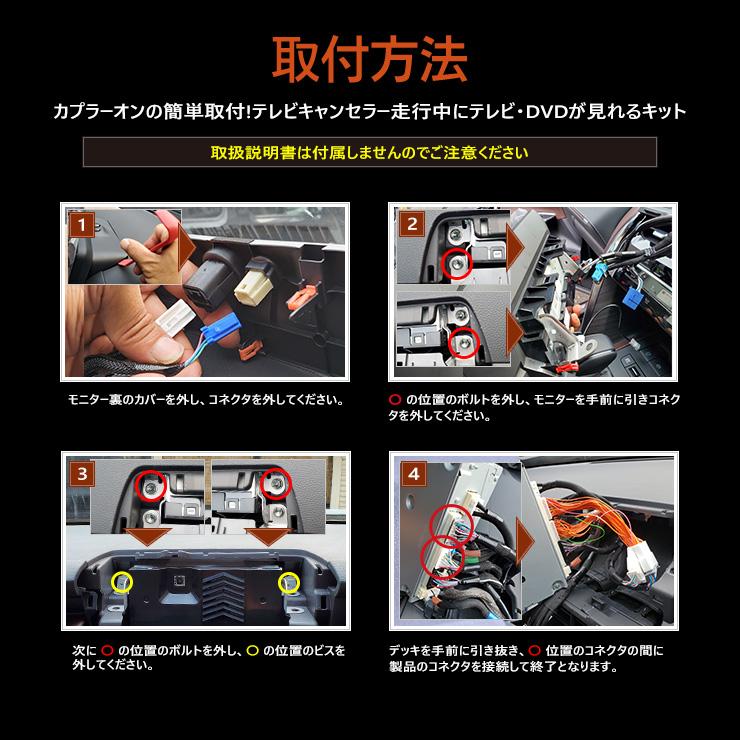 取付方法

カプラーオンの簡単取付!テレビキャンセラー走行中にテレビ・DVDが見れるキット

取扱説明書は付属しませんのでご注意ください

1

モニター裏のカバーを外し、コネクタを外してください。

2

○ の位置のボルトを外し、モニターを手前に引きコネクタを外してください。

3

次に ○ の位置のボルトを外し、○ の位置のビスを外してください。

4

デッキを手前に引き抜き、○ 位置のコネクタの間に製品のコネクタを接続して終了となります。