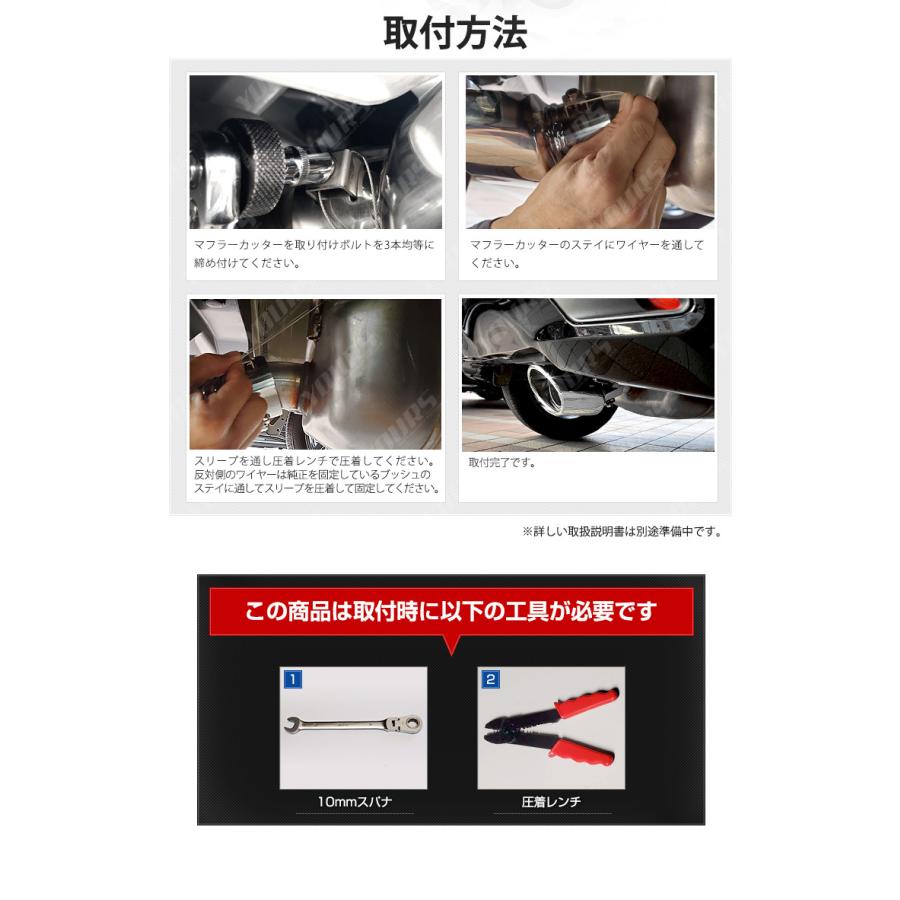 取付方法

マフラーカッターを取り付けボルトを3本均等に締め付けてください。

マフラーカッターのステイにワイヤーを通してください。

スリーブを通し圧着レンチで圧着してください。反対側のワイヤーは純正を固定しているブッシュのステイに通してスリーブを圧着して固定してください。

取付完了です。

※詳しい取扱説明書は別途準備中です。

この商品は取付時に以下の工具が必要です

1

10mmスパナ

2

圧着レンチ