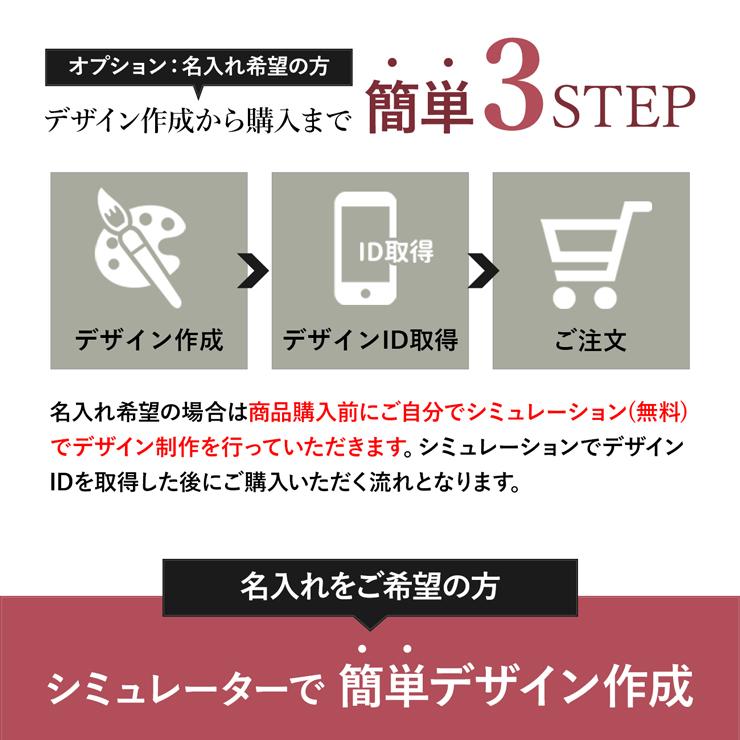 オプション：名入れ希望の方
デザイン作成から購入まで 簡単3STEP

デザイン作成

ID取得
デザインID取得

ご注文

名入れ希望の場合は商品購入前にご自分でシミュレーション(無料)でデザイン制作を行っていただきます。シミュレーションでデザインIDを取得した後にご購入いただく流れとなります。

名入れをご希望の方
シミュレーターで 簡単デザイン作成