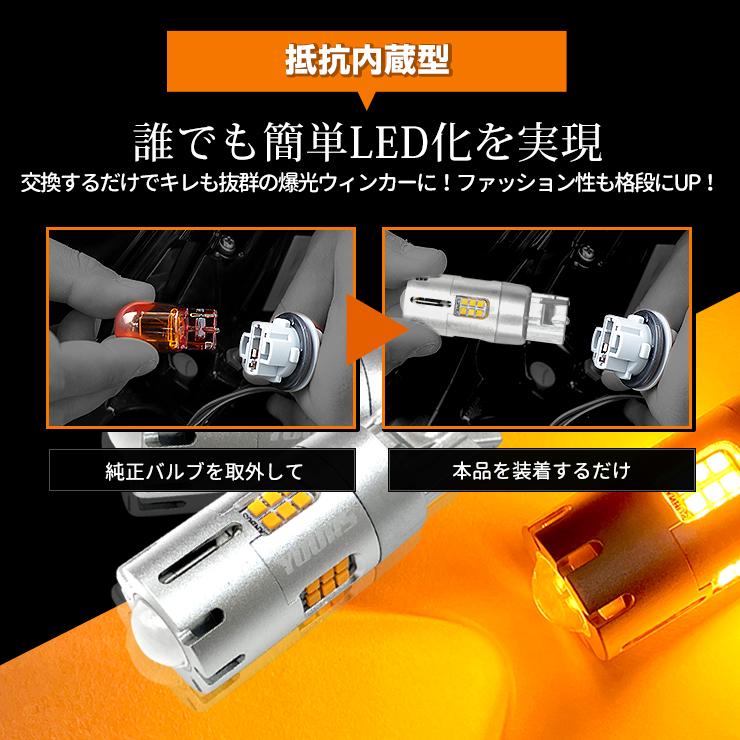 抵抗内蔵型

誰でも簡単LED化を実現

交換するだけでキレも抜群の爆光ウィンカーに！ファッション性も格段にUP！

純正バルブを取外して

本品を装着するだけ

YOURS