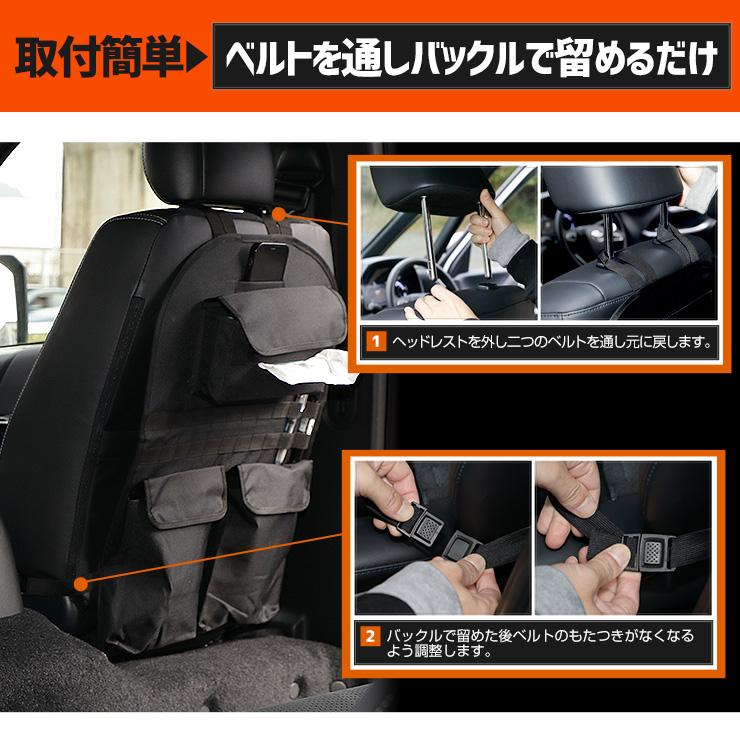 取付簡単▶ ベルトを通しバックルで留めるだけ

1 ヘッドレストを外し二つのベルトを通し元に戻します。

2 バックルで留めた後ベルトのもたつきがなくなるよう調整します。