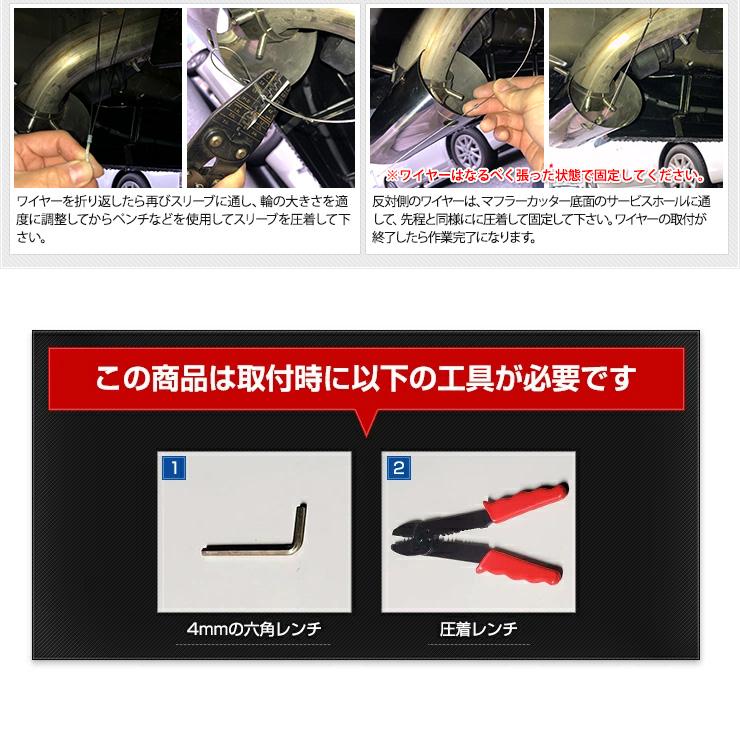 ワイヤーを折り返したら再びスリーブに通し、輪の大きさを適度に調整してからペンチなどを使用してスリーブを圧着して下さい。

※ワイヤーはなるべく張った状態で固定してください。

反対側のワイヤーは、マフラーカッター底面のサービスホールに通して、先程と同様にに圧着して固定して下さい。ワイヤーの取付が終了したら作業完了になります。

この商品は取付時に以下の工具が必要です

1

4mmの六角レンチ

2

圧着レンチ