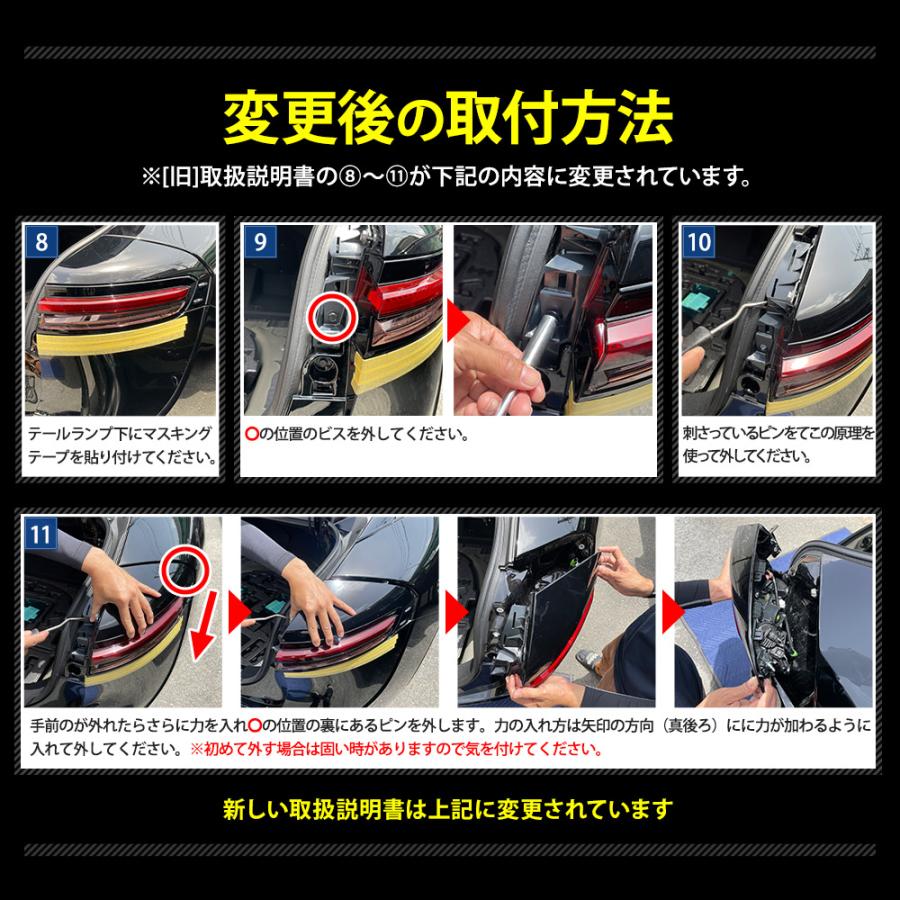 変更後の取付方法

※[旧]取扱説明書の⑧～⑪が下記の内容に変更されています。

8

テールランプ下にマスキングテープを貼り付けてください。

9

○の位置のビスを外してください。

10

刺さっているピンをてこの原理を使って外してください。

11

手前のが外れたらさらに力を入れ○の位置の裏にあるピンを外します。力の入れ方は矢印の方向（真後ろ）にに力が加わるように入れて外してください。※初めて外す場合は固い時がありますので気を付けてください。

新しい取扱説明書は上記に変更されています