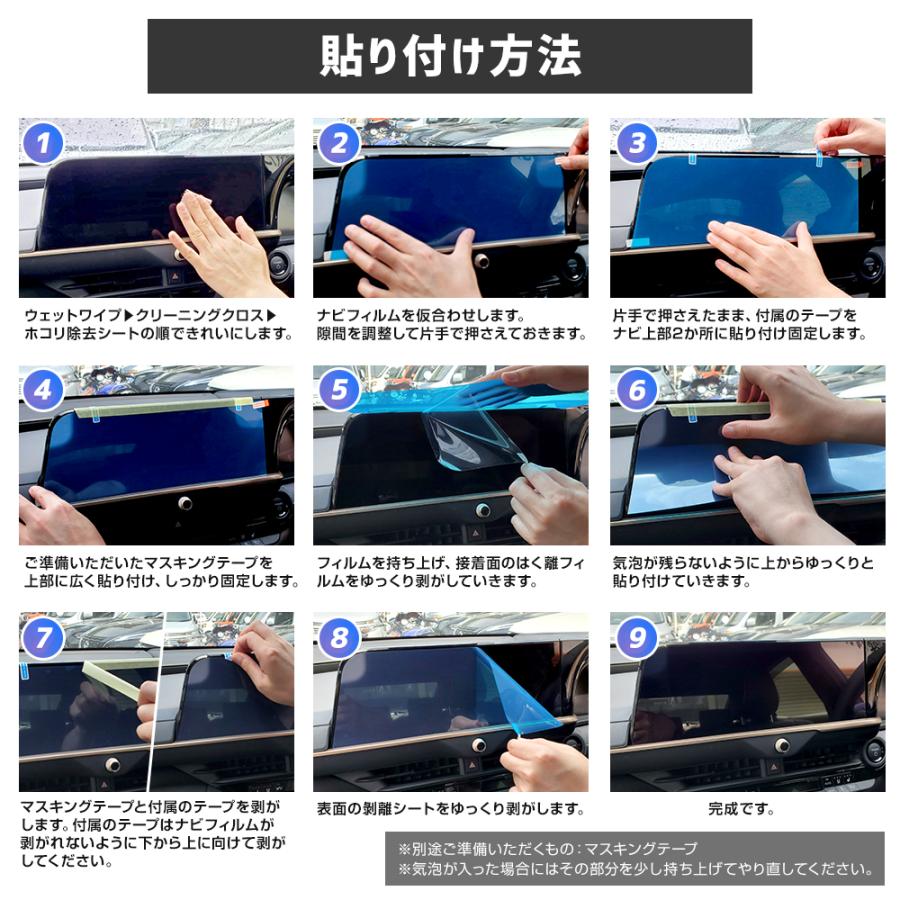 貼り付け方法

1

ウェットワイプ▶クリーニングクロス▶ホコリ除去シートの順できれいにします。

2

ナビフィルムを仮合わせします。隙間を調整して片手で押さえておきます。

3

片手で押さえたまま、付属のテープをナビ上部2か所に貼り付け固定します。

4

ご準備いただいたマスキングテープを上部に広く貼り付け、しっかり固定します。

5

フィルムを持ち上げ、接着面のはく離フィルムをゆっくり剥がしていきます。

6

気泡が残らないように上からゆっくりと貼り付けていきます。

7

マスキングテープと付属のテープを剥がします。付属のテープはナビフィルムが剥がれないように下から上に向けて剥がしてください。

8

表面の剥離シートをゆっくり剥がします。

9

完成です。

※別途ご準備いただくもの：マスキングテープ
※気泡が入った場合にはその部分を少し持ち上げてやり直してください。