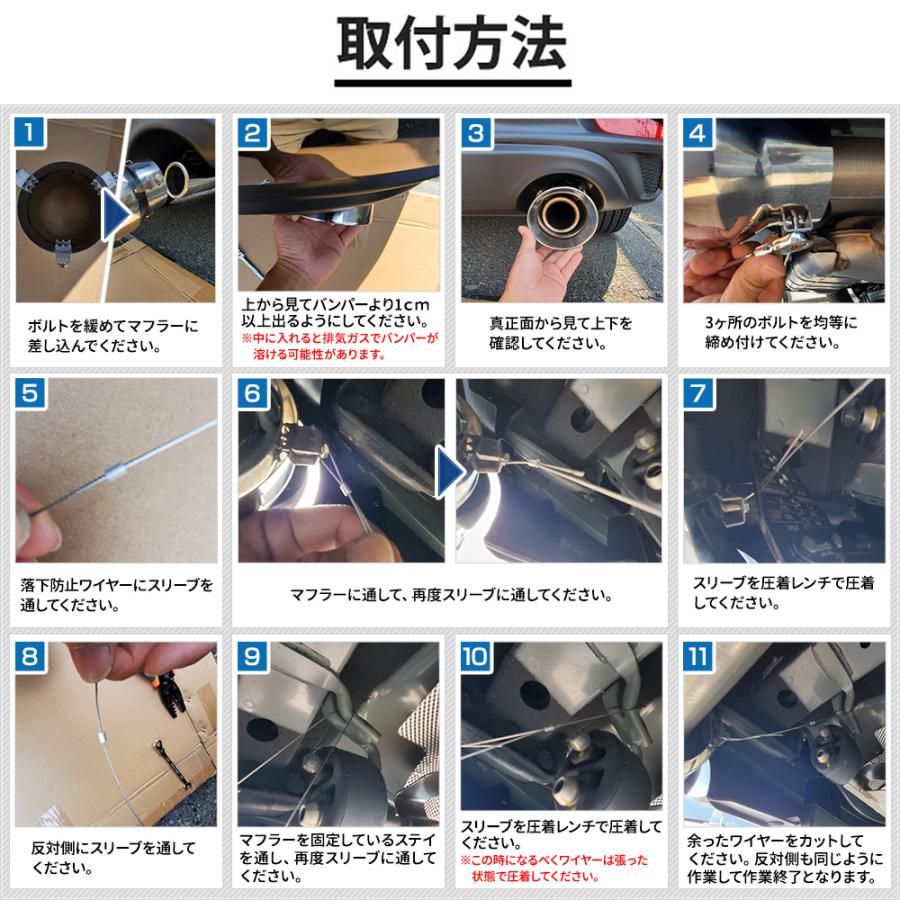 取付方法

1
ボルトを緩めてマフラーに差し込んでください。

2
上から見てバンパーより1cm以上出るようにしてください。
※中に入れると排気ガスでバンパーが溶ける可能性があります。

3
真正面から見て上下を確認してください。

4
3ヶ所のボルトを均等に締め付けてください。

5
落下防止ワイヤーにスリーブを通してください。

6
マフラーに通して、再度スリーブに通してください。

7
スリーブを圧着レンチで圧着してください。

8
反対側にスリーブを通してください。

9
マフラーを固定しているステイを通し、再度スリーブに通してください。

10
スリーブを圧着レンチで圧着してください。
※この時になるべくワイヤーは張った状態で圧着してください。

11
余ったワイヤーをカットしてください。反対側も同じように作業して作業終了となります。