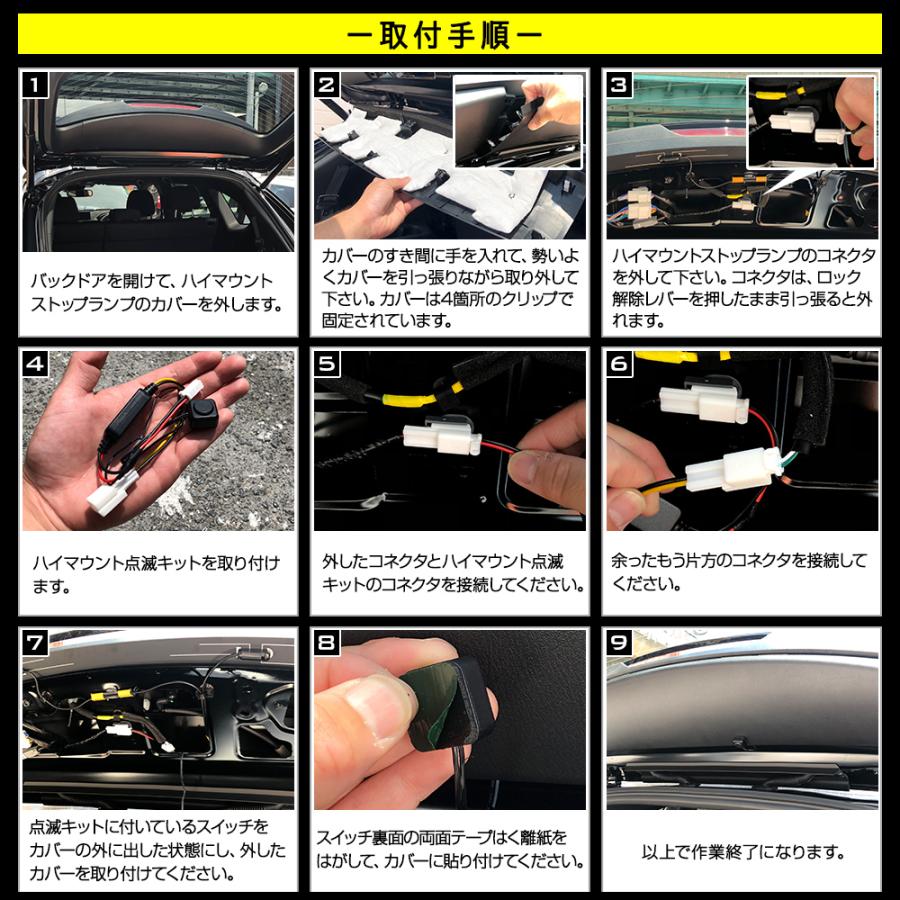 ー取付手順ー

1

バックドアを開けて、ハイマウントストップランプのカバーを外します。

2

カバーのすき間に手を入れて、勢いよくカバーを引っ張りながら取り外して下さい。カバーは4箇所のクリップで固定されています。

3

ハイマウントストップランプのコネクタを外して下さい。コネクタは、ロック解除レバーを押したまま引っ張ると外れます。

4

ハイマウント点滅キットを取り付けます。

5

外したコネクタとハイマウント点滅キットのコネクタを接続してください。

6

余ったもう片方のコネクタを接続してください。

7

点滅キットに付いているスイッチをカバーの外に出した状態にし、外したカバーを取り付けてください。

8

スイッチ裏面の両面テープはく離紙をはがして、カバーに貼り付けてください。

9

以上で作業終了になります。