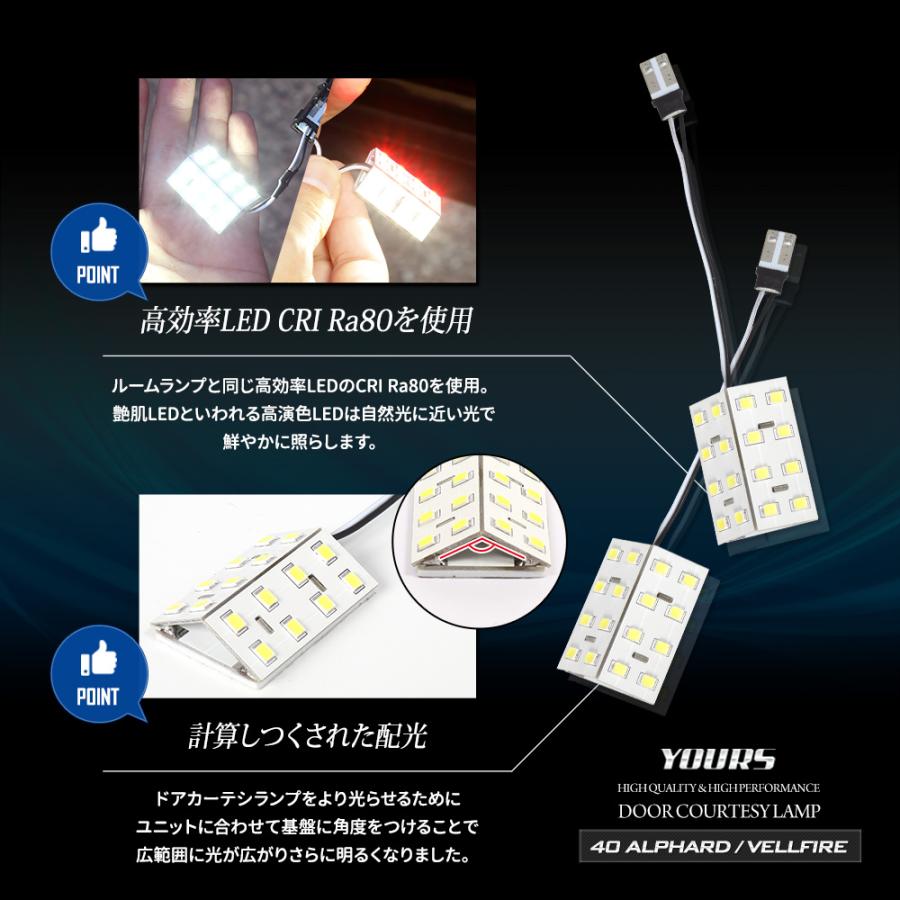 POINT

高効率LED CRI Ra80を使用

ルームランプと同じ高効率LEDのCRI Ra80を使用。
艶肌LEDといわれる高演色LEDは自然光に近い光で
鮮やかに照らします。

POINT

計算しつくされた配光

ドアカーテシランプをより光らせるために
ユニットに合わせて基盤に角度をつけることで
広範囲に光が広がりさらに明るくなりました。

YOURS
HIGH QUALITY & HIGH PERFORMANCE
DOOR COURTESY LAMP
40 ALPHARD / VELLFIRE