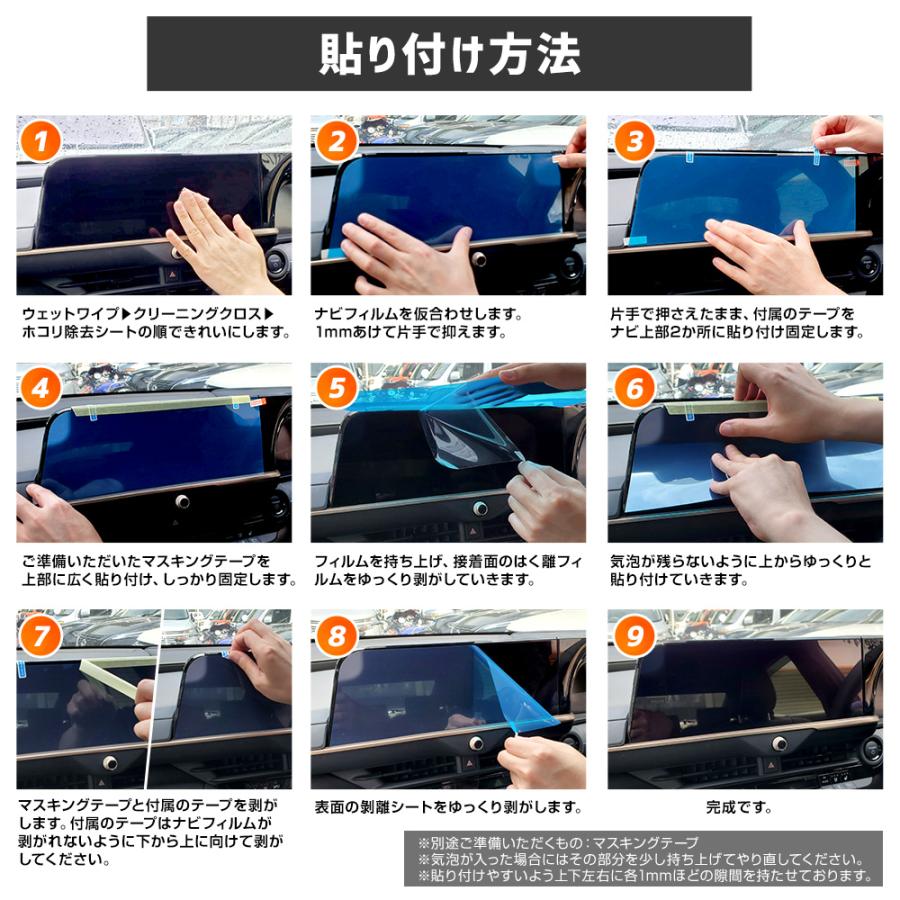 貼り付け方法

1
ウェットワイプ▶クリーニングクロス▶ホコリ除去シートの順できれいにします。

2
ナビフィルムを仮合わせします。1mmあけて片手で抑えます。

3
片手で押さえたまま、付属のテープをナビ上部2か所に貼り付け固定します。

4
ご準備いただいたマスキングテープを上部に広く貼り付け、しっかり固定します。

5
フィルムを持ち上げ、接着面のはく離フィルムをゆっくり剥がしていきます。

6
気泡が残らないように上からゆっくりと貼り付けていきます。

7
マスキングテープと付属のテープを剥がします。付属のテープはナビフィルムが剥がれないように下から上に向けて剥がしてください。

8
表面の剥離シートをゆっくり剥がします。

9
完成です。

※別途ご準備いただくもの：マスキングテープ
※気泡が入った場合にはその部分を少し持ち上げてやり直してください。
※貼り付けやすいよう上下左右に各1mmほどの隙間を持たせております。