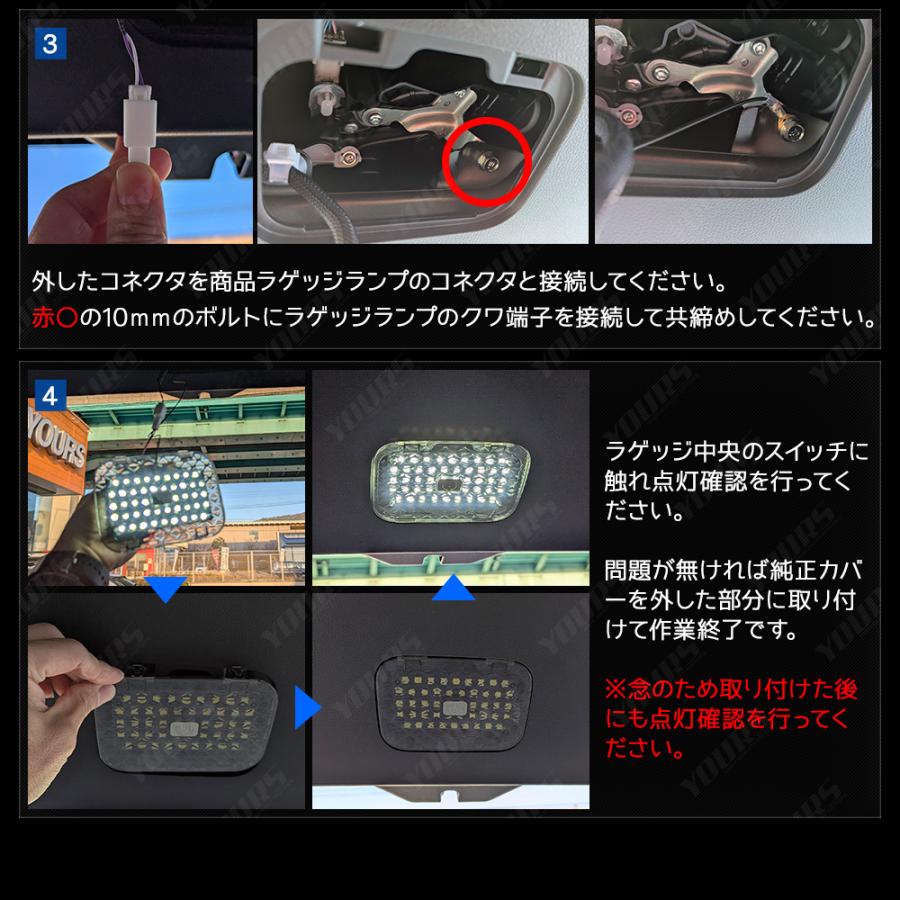 3

外したコネクタを商品ラゲッジランプのコネクタと接続してください。
赤〇の10mmのボルトにラゲッジランプのクワ端子を接続して共締めしてください。

4

YOURS

ラゲッジ中央のスイッチに触れ点灯確認を行ってください。

問題が無ければ純正カバーを外した部分に取り付けて作業終了です。

※念のため取り付けた後にも点灯確認を行ってください。