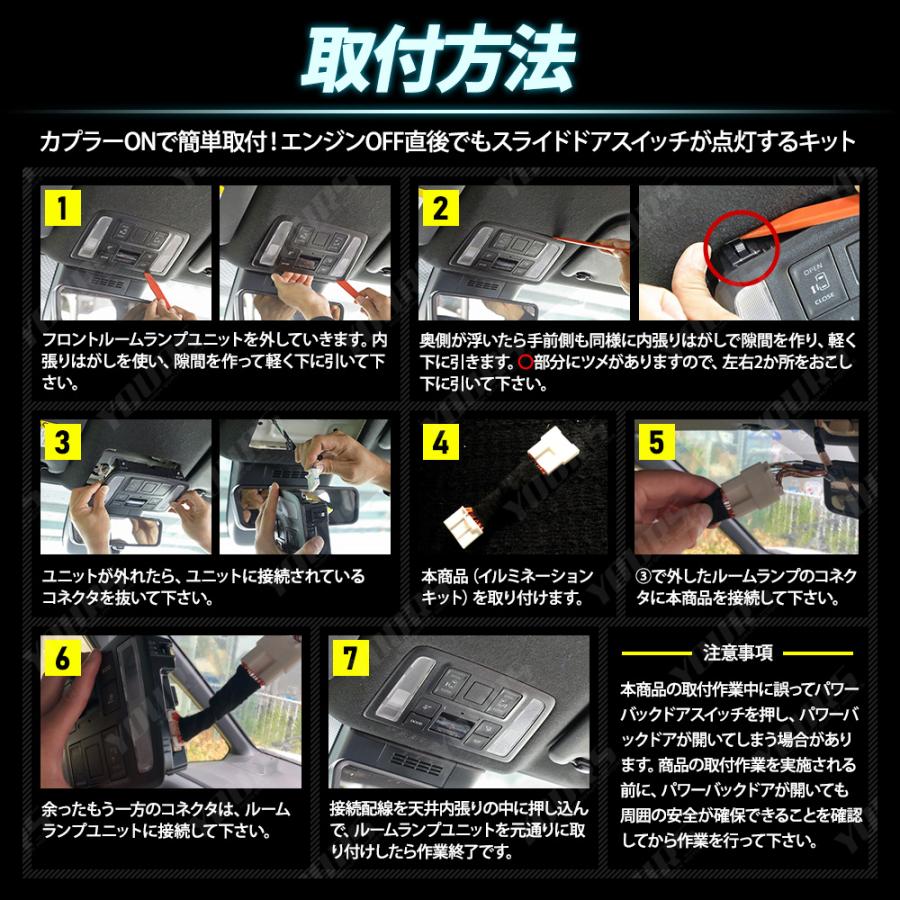 取付方法

カプラーONで簡単取付！エンジンOFF直後でもスライドドアスイッチが点灯するキット

1

フロントルームランプユニットを外していきます。内張りはがしを使い、隙間を作って軽く下に引いて下さい。

2

OPEN
CLOSE

奥側が浮いたら手前側も同様に内張りはがしで隙間を作り、軽く下に引きます。〇部分にツメがありますので、左右2か所をおこし下に引いて下さい。

3

ユニットが外れたら、ユニットに接続されているコネクタを抜いて下さい。

4

本商品（イルミネーションキット）を取り付けます。

5

③で外したルームランプのコネクタに本商品を接続して下さい。

6

余ったもう一方のコネクタは、ルームランプユニットに接続して下さい。

7

接続配線を天井内張りの中に押し込んで、ルームランプユニットを元通りに取り付けしたら作業終了です。

注意事項

本商品の取付作業中に誤ってパワーバックドアスイッチを押し、パワーバックドアが開いてしまう場合があります。商品の取付作業を実施される前に、パワーバックドアが開いても周囲の安全が確保できることを確認してから作業を行って下さい。