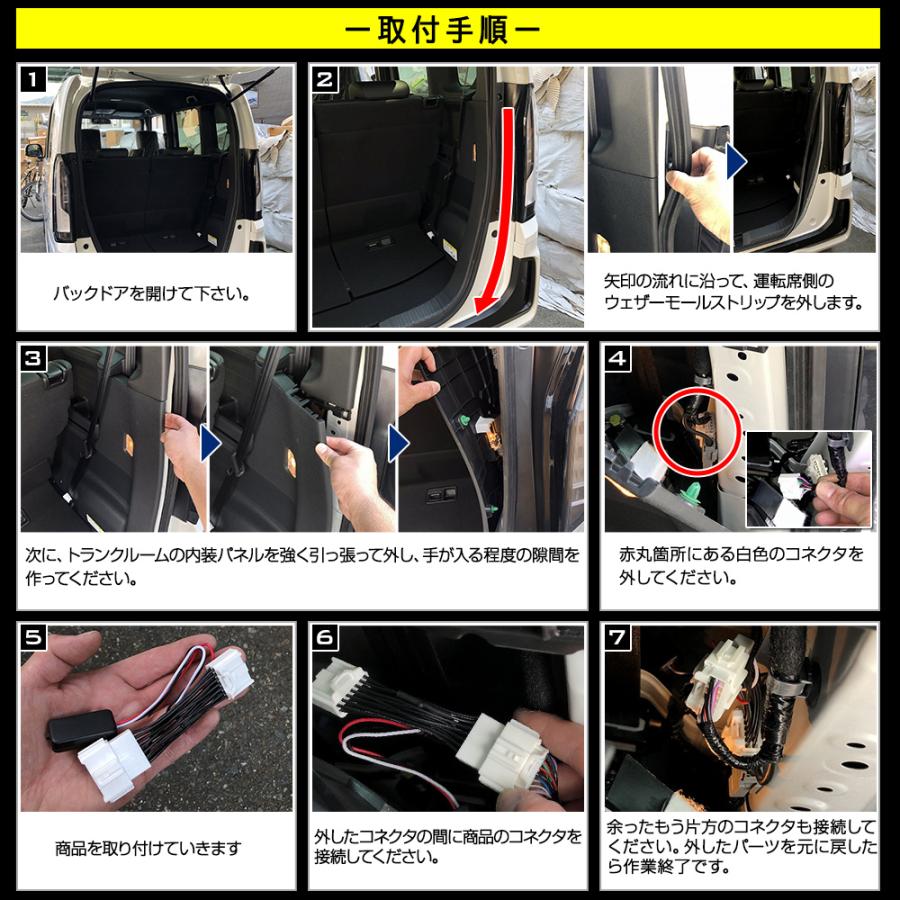 ー取付手順ー

1

バックドアを開けて下さい。

2

矢印の流れに沿って、運転席側のウェザーモールストリップを外します。

3

次に、トランクルームの内装パネルを強く引っ張って外し、手が入る程度の隙間を作ってください。

4

赤丸箇所にある白色のコネクタを外してください。

5

商品を取り付けていきます

6

外したコネクタの間に商品のコネクタを接続してください。

7

余ったもう片方のコネクタも接続してください。外したパーツを元に戻したら作業終了です。