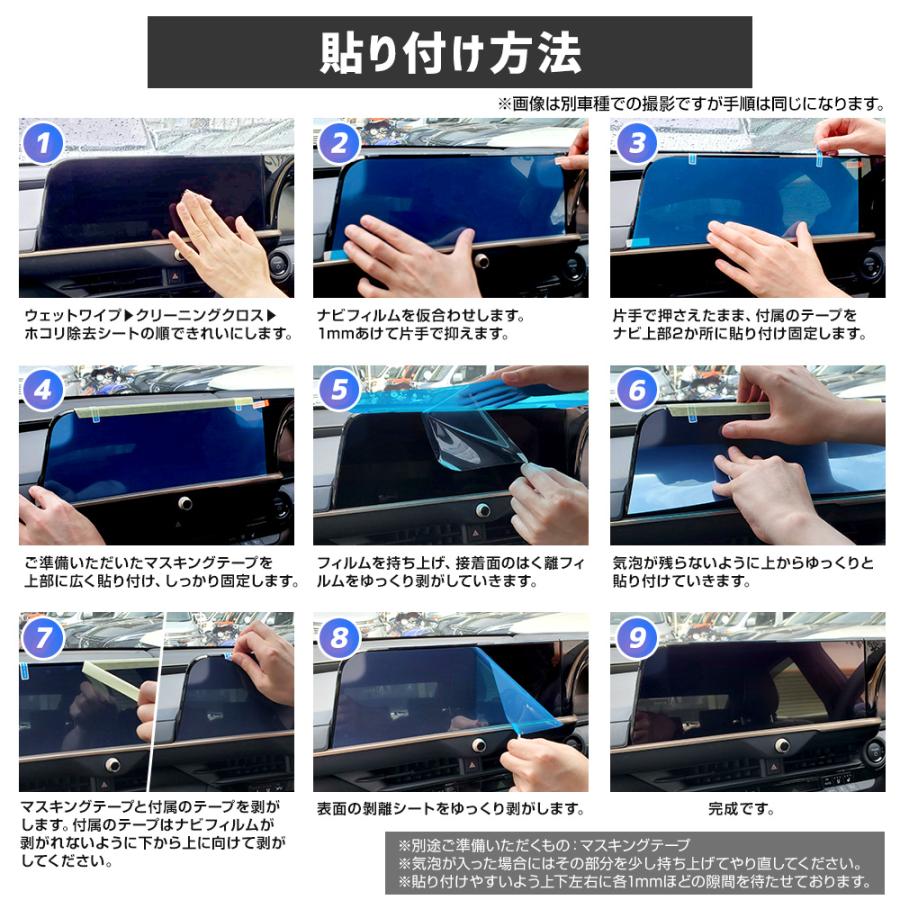 貼り付け方法

※画像は別車種での撮影ですが手順は同じになります。

1
ウェットワイプ▶クリーニングクロス▶ホコリ除去シートの順できれいにします。

2
ナビフィルムを仮合わせします。1mmあけて片手で抑えます。

3
片手で押さえたまま、付属のテープをナビ上部2か所に貼り付け固定します。

4
ご準備いただいたマスキングテープを上部に広く貼り付け、しっかり固定します。

5
フィルムを持ち上げ、接着面のはく離フィルムをゆっくり剥がしていきます。

6
気泡が残らないように上からゆっくりと貼り付けていきます。

7
マスキングテープと付属のテープを剥がします。付属のテープはナビフィルムが剥がれないように下から上に向けて剥がしてください。

8
表面の剥離シートをゆっくり剥がします。

9
完成です。

※別途ご準備いただくもの：マスキングテープ
※気泡が入った場合にはその部分を少し持ち上げてやり直してください。
※貼り付けやすいよう上下左右に各1mmほどの隙間を待たせております。