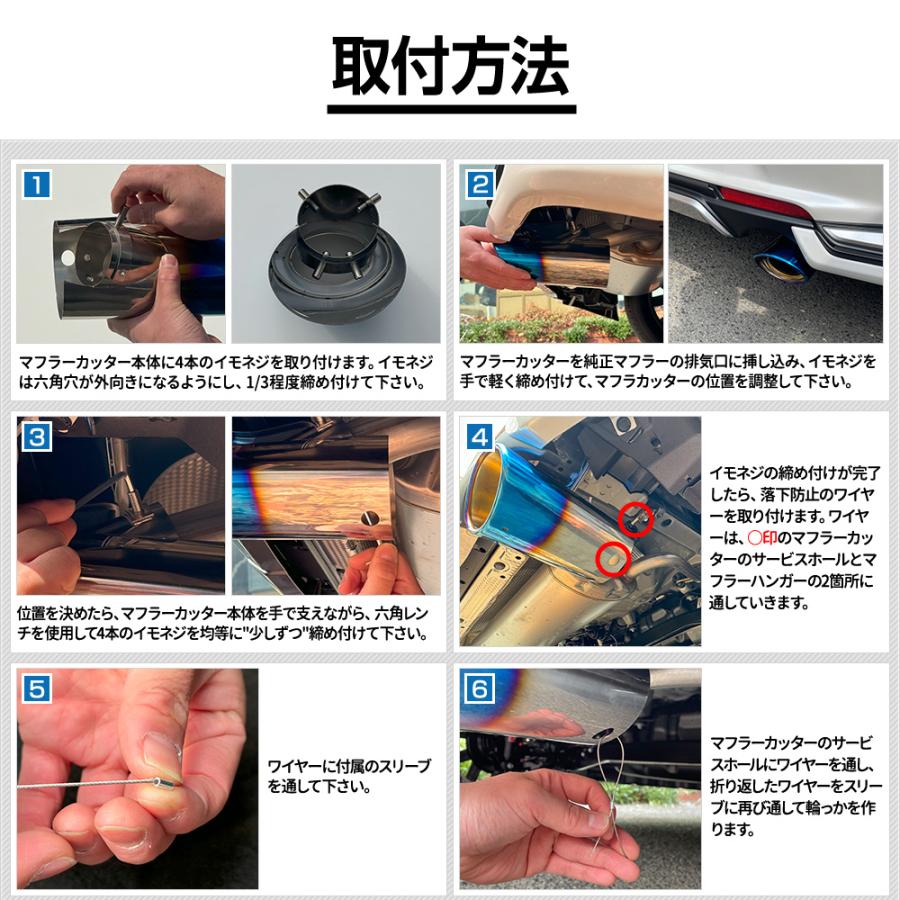 取付方法

1

マフラーカッター本体に4本のイモネジを取り付けます。イモネジは六角穴が外向きになるようにし、1/3程度締め付けて下さい。

2

マフラーカッターを純正マフラーの排気口に挿し込み、イモネジを手で軽く締め付けて、マフラカッターの位置を調整して下さい。

3

位置を決めたら、マフラーカッター本体を手で支えながら、六角レンチを使用して4本のイモネジを均等に"少しずつ"締め付けて下さい。

4

イモネジの締め付けが完了したら、落下防止のワイヤーを取り付けます。ワイヤーは、○印のマフラーカッターのサービスホールとマフラーハンガーの2箇所に通していきます。

5

ワイヤーに付属のスリーブを通して下さい。

6

マフラーカッターのサービスホールにワイヤーを通し、折り返したワイヤーをスリーブに再び通して輪っかを作ります。