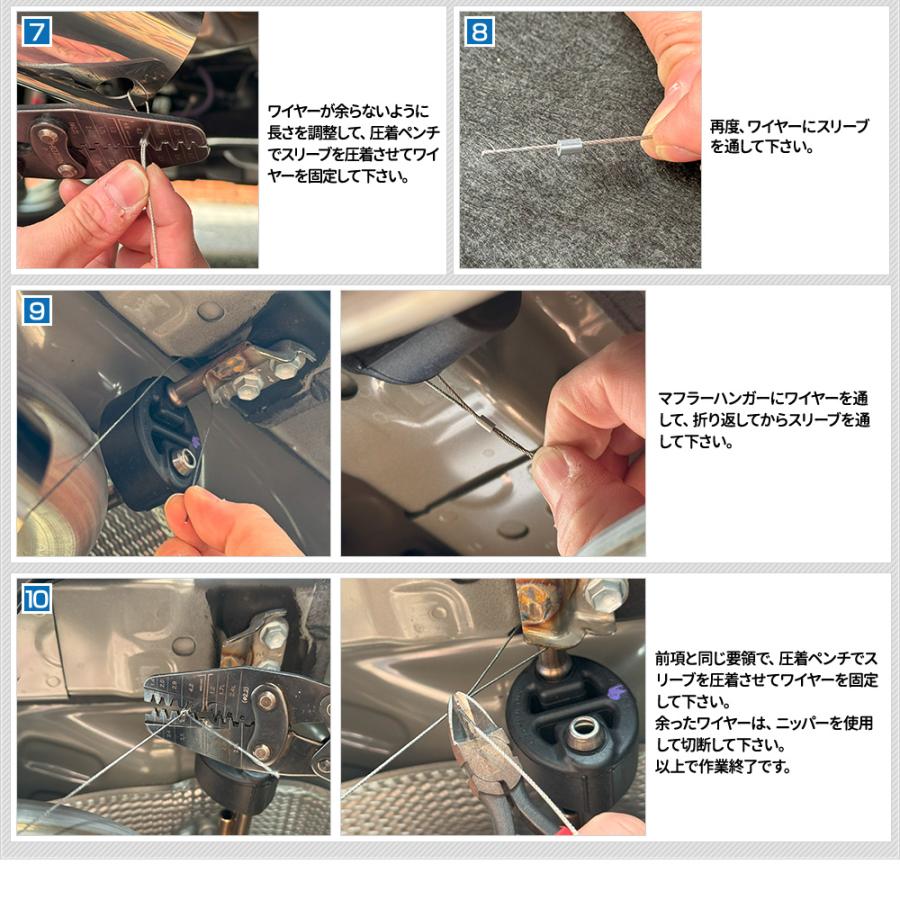 7

ワイヤーが余らないように長さを調整して、圧着ペンチでスリーブを圧着させてワイヤーを固定して下さい。

8

再度、ワイヤーにスリーブを通して下さい。

9

マフラーハンガーにワイヤーを通して、折り返してからスリーブを通して下さい。

10

前項と同じ要領で、圧着ペンチでスリーブを圧着させてワイヤーを固定して下さい。
余ったワイヤーは、ニッパーを使用して切断して下さい。
以上で作業終了です。