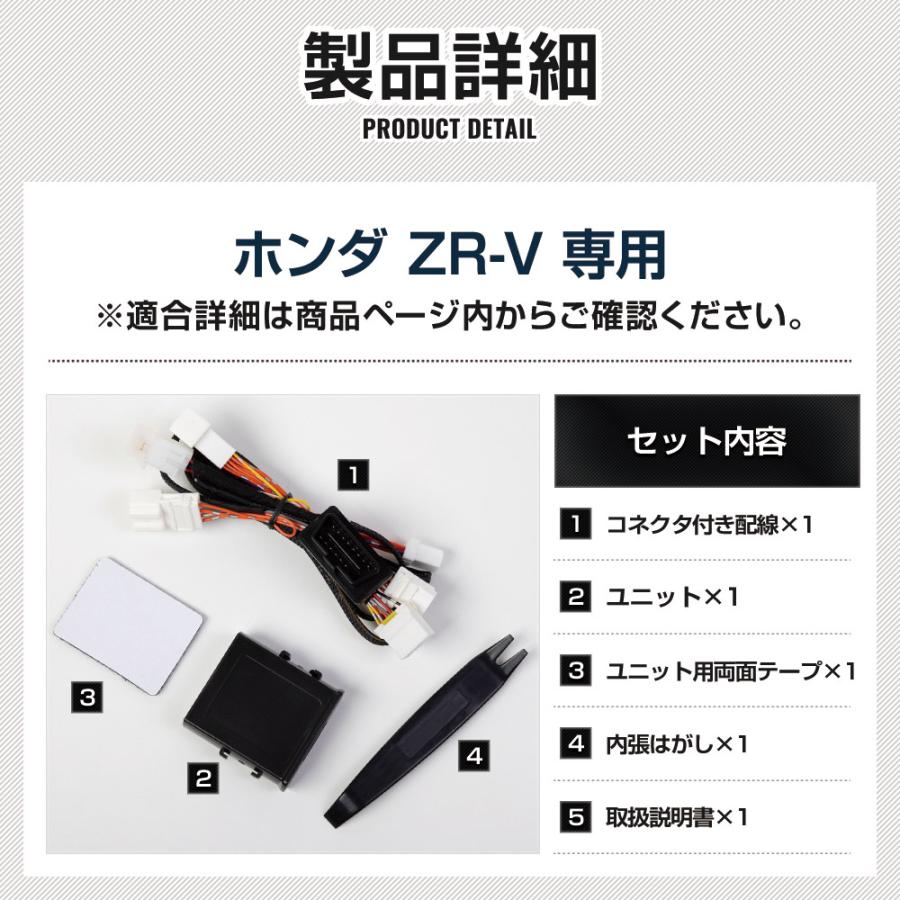 製品詳細
PRODUCT DETAIL

ホンダ ZR-V 専用
※適合詳細は商品ページ内からご確認ください。

1

3

2

4

セット内容

1 コネクタ付き配線×1

2 ユニット×1

3 ユニット用両面テープ×1

4 内張はがし×1

5 取扱説明書×1