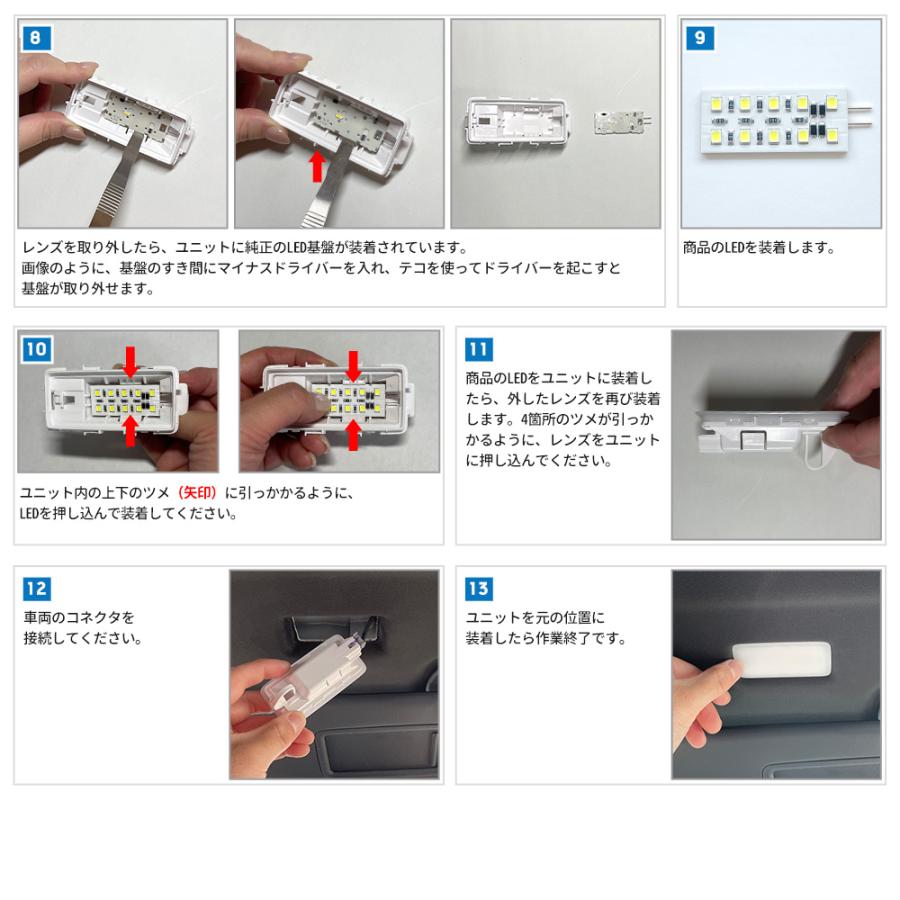 8

レンズを取り外したら、ユニットに純正のLED基盤が装着されています。
画像のように、基盤のすき間にマイナスドライバーを入れ、テコを使ってドライバーを起こすと基盤が取り外せます。

9

商品のLEDを装着します。

10

ユニット内の上下のツメ（矢印）に引っかかるように、LEDを押し込んで装着してください。

11

商品のLEDをユニットに装着したら、外したレンズを再び装着します。4箇所のツメが引っかかるように、レンズをユニットに押し込んでください。

12

車両のコネクタを接続してください。

13

ユニットを元の位置に装着したら作業終了です。