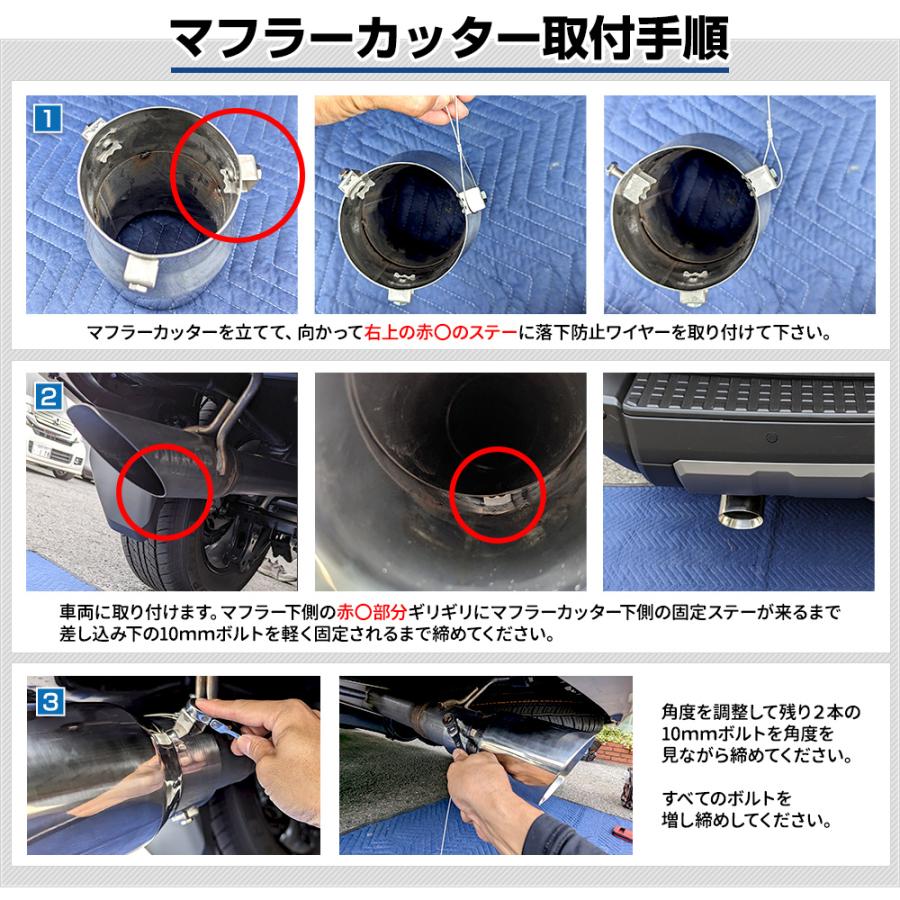 マフラーカッター取付手順

1

マフラーカッターを立てて、向かって右上の赤〇のステーに落下防止ワイヤーを取り付けて下さい。

2

車両に取り付けます。マフラー下側の赤〇部分ギリギリにマフラーカッター下側の固定ステーが来るまで差し込み下の10mmボルトを軽く固定されるまで締めてください。

3

角度を調整して残り2本の10mmボルトを角度を見ながら締めてください。

すべてのボルトを増し締めしてください。