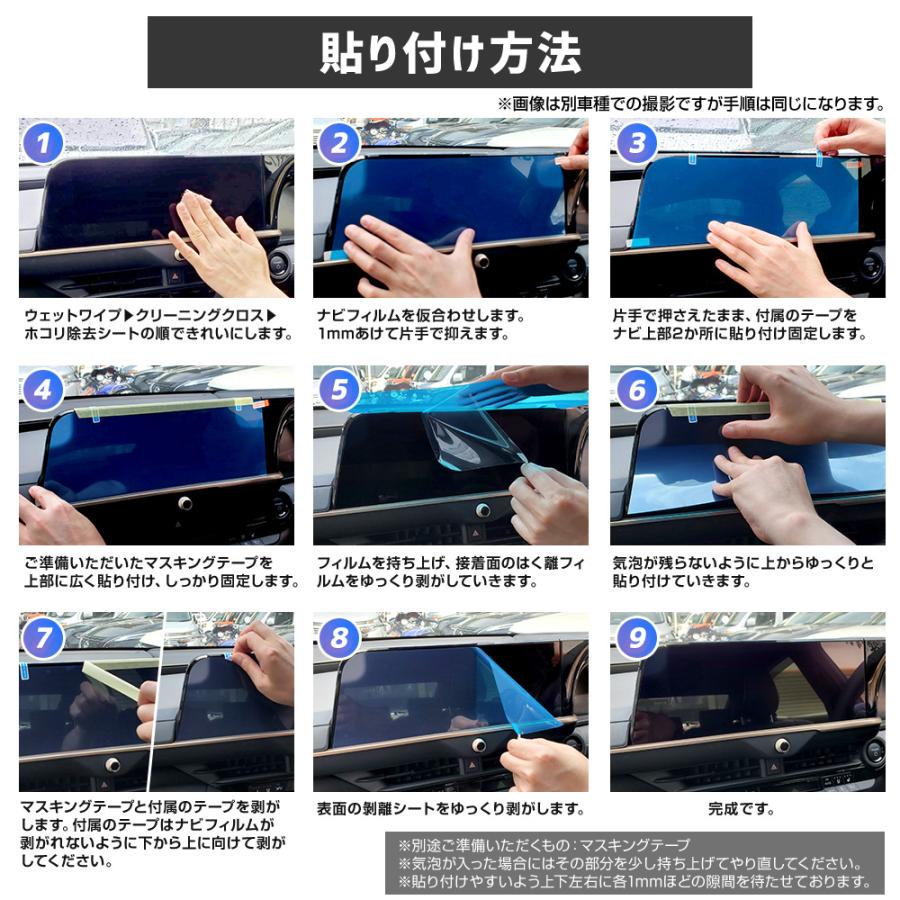 貼り付け方法

※画像は別車種での撮影ですが手順は同じになります。

1
ウェットワイプ▶クリーニングクロス▶ホコリ除去シートの順できれいにします。

2
ナビフィルムを仮合わせします。1mmあけて片手で抑えます。

3
片手で押さえたまま、付属のテープをナビ上部2か所に貼り付け固定します。

4
ご準備いただいたマスキングテープを上部に広く貼り付け、しっかり固定します。

5
フィルムを持ち上げ、接着面のはく離フィルムをゆっくり剥がしていきます。

6
気泡が残らないように上からゆっくりと貼り付けていきます。

7
マスキングテープと付属のテープを剥がします。付属のテープはナビフィルムが剥がれないように下から上に向けて剥がしてください。

8
表面の剥離シートをゆっくり剥がします。

9
完成です。

※別途ご準備いただくもの：マスキングテープ
※気泡が入った場合にはその部分を少し持ち上げてやり直してください。
※貼り付けやすいよう上下左右に各1mmほどの隙間を待たせております。