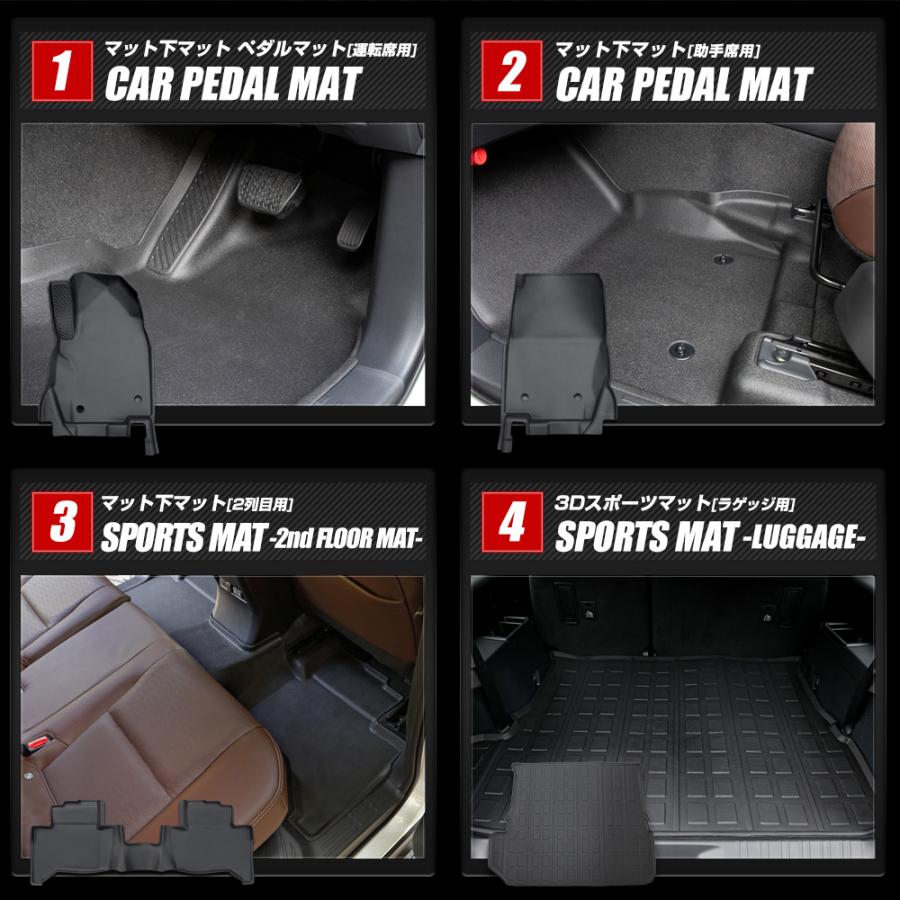 1
マット下マット ペダルマット[運転席用]
CAR PEDAL MAT

2
マット下マット[助手席用]
CAR PEDAL MAT

3
マット下マット[2列目用]
SPORTS MAT -2nd FLOOR MAT-

4
3Dスポーツマット[ラゲッジ用]
SPORTS MAT -LUGGAGE-