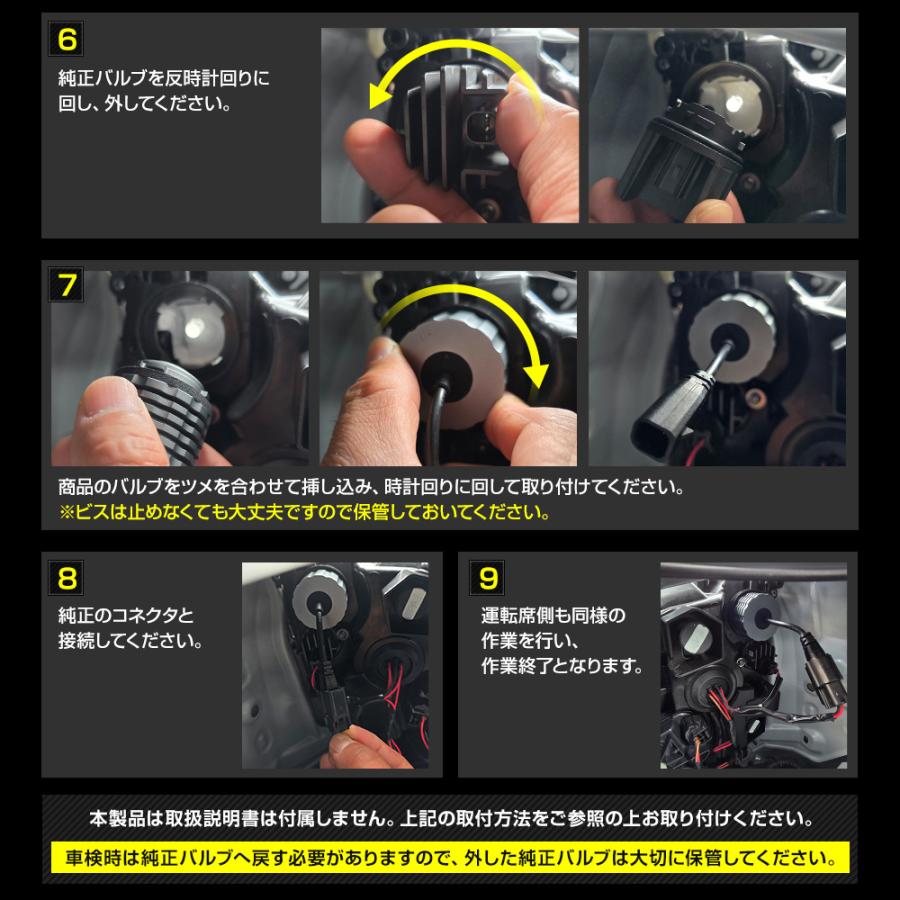 6
純正バルブを反時計回りに回し、外してください。

7
商品のバルブをツメを合わせて挿し込み、時計回りに回して取り付けてください。
※ビスは止めなくても大丈夫ですので保管しておいてください。

8
純正のコネクタと接続してください。

9
運転席側も同様の作業を行い、作業終了となります。

本製品は取扱説明書は付属しません。上記の取付方法をご参照の上お取り付けください。
車検時は純正バルブへ戻す必要がありますので、外した純正バルブは大切に保管してください。