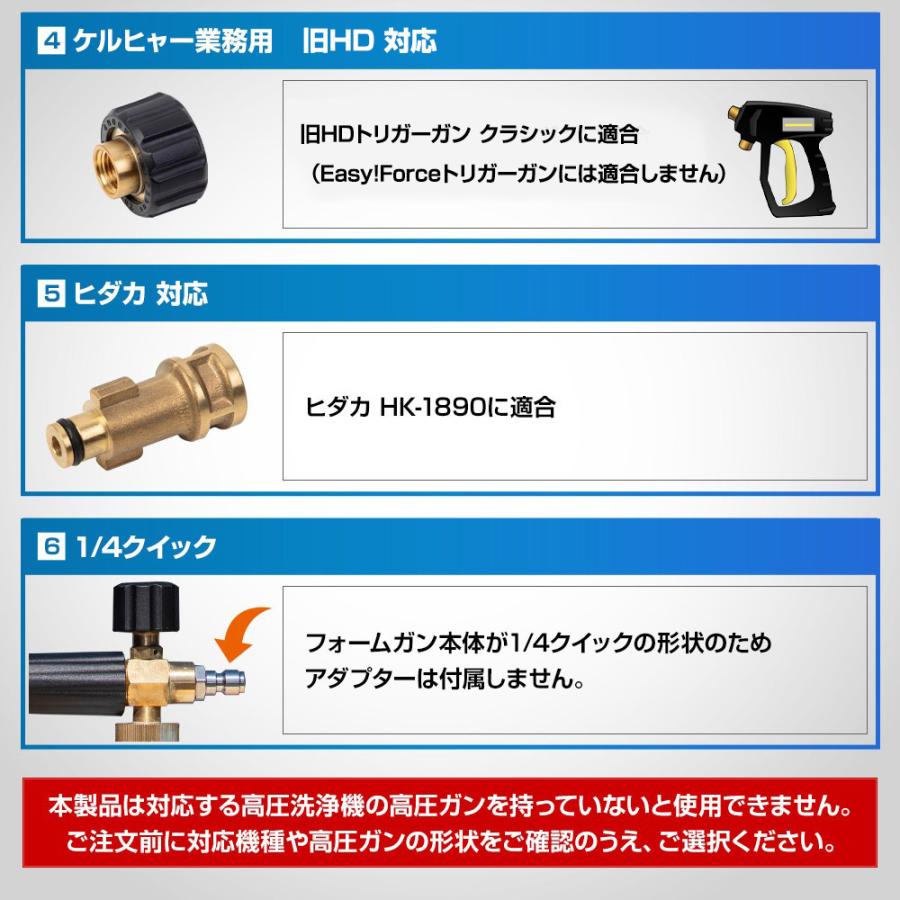 4 ケルヒャー業務用　旧HD 対応

旧HDトリガーガン クラシックに適合
（Easy!Forceトリガーガンには適合しません）

5 ヒダカ 対応

ヒダカ HK-1890に適合

6 1/4クイック

フォームガン本体が1/4クイックの形状のため
アダプターは付属しません。

本製品は対応する高圧洗浄機の高圧ガンを持っていないと使用できません。
ご注文前に対応機種や高圧ガンの形状をご確認のうえ、ご選択ください。