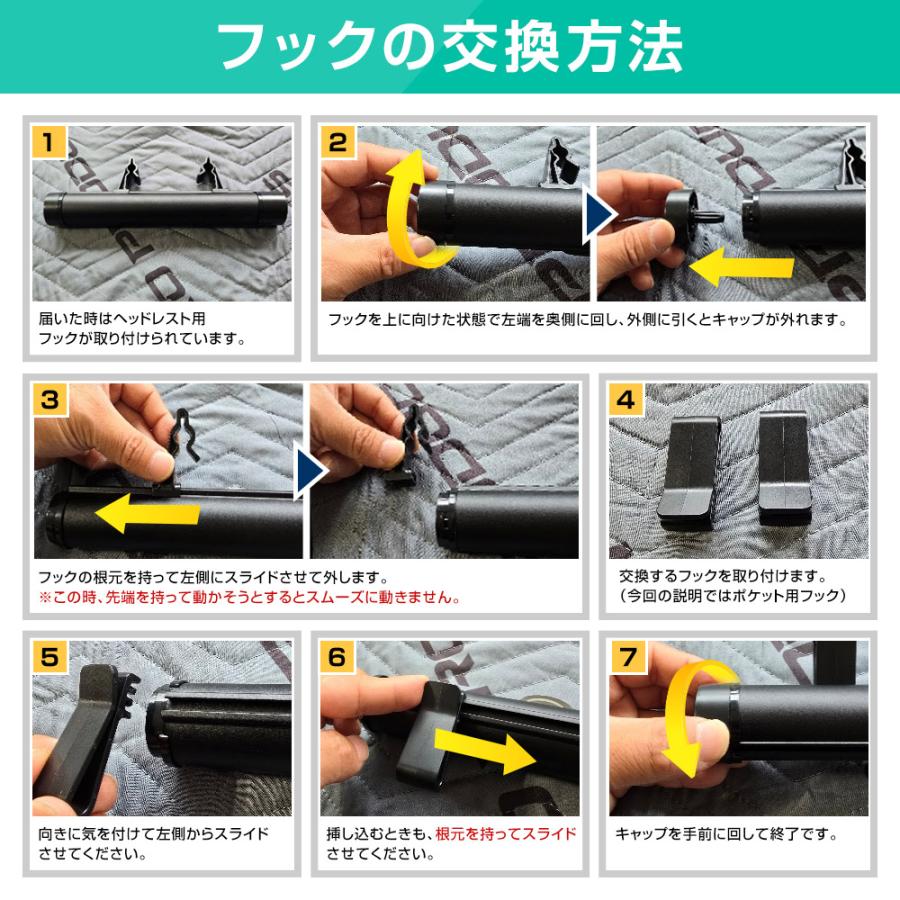 フックの交換方法

1
届いた時はヘッドレスト用フックが取り付けられています。

2
フックを上に向けた状態で左端を奥側に回し、外側に引くとキャップが外れます。

3
フックの根元を持って左側にスライドさせて外します。
※この時、先端を持って動かそうとするとスムーズに動きません。

4
交換するフックを取り付けます。
(今回の説明ではポケット用フック)

5
向きに気を付けて左側からスライドさせてください。

6
挿し込むときも、根元を持ってスライドさせてください。

7
キャップを手前に回して終了です。