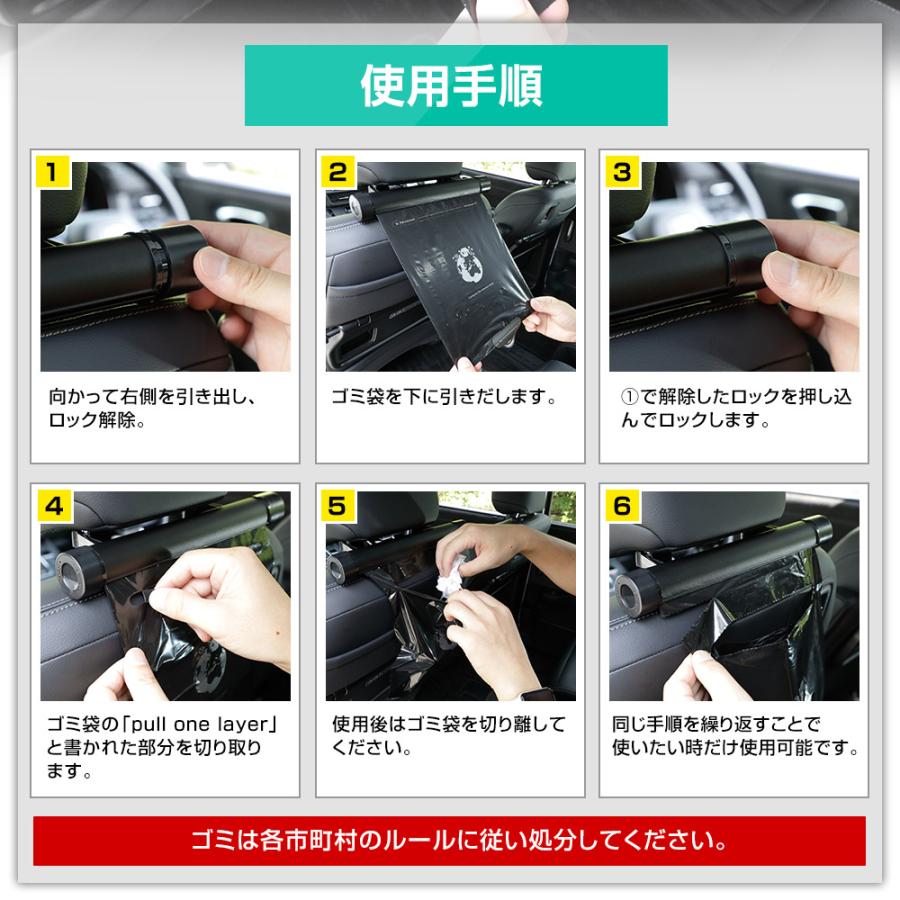 使用手順

1
向かって右側を引き出し、ロック解除。

2
ゴミ袋を下に引きだします。

3
①で解除したロックを押し込んでロックします。

4
ゴミ袋の「pull one layer」と書かれた部分を切り取ります。

5
使用後はゴミ袋を切り離してください。

6
同じ手順を繰り返すことで使いたい時だけ使用可能です。

ゴミは各市町村のルールに従い処分してください。