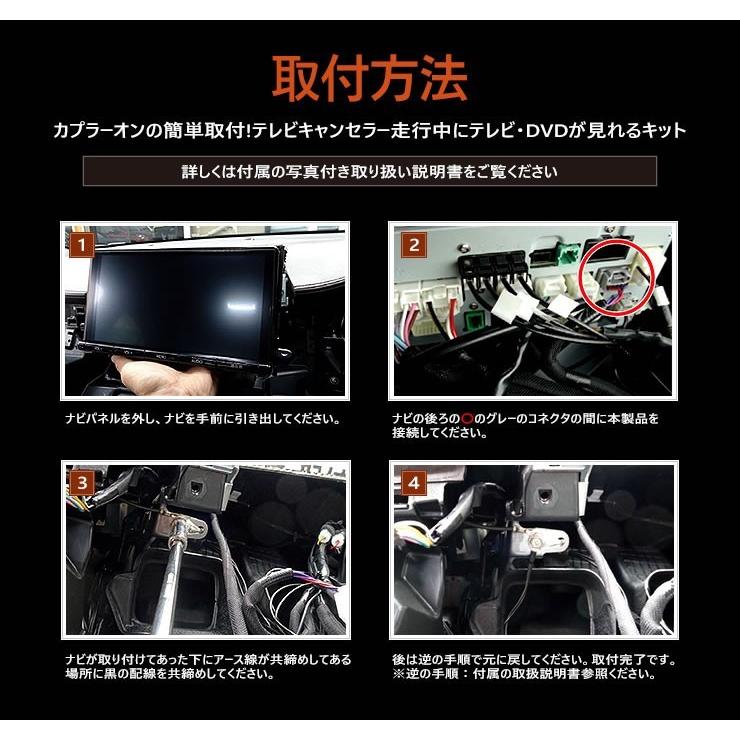 取付方法

カプラーオンの簡単取付!テレビキャンセラー走行中にテレビ・DVDが見れるキット

詳しくは付属の写真付き取り扱い説明書をご覧ください

1

ナビパネルを外し、ナビを手前に引き出してください。

2

ナビの後ろの○のグレーのコネクタの間に本製品を接続してください。

3

ナビが取り付けてあった下にアース線が共締めしてある場所に黒の配線を共締めしてください。

4

後は逆の手順で元に戻してください。取付完了です。
※逆の手順：付属の取扱説明書参照ください。