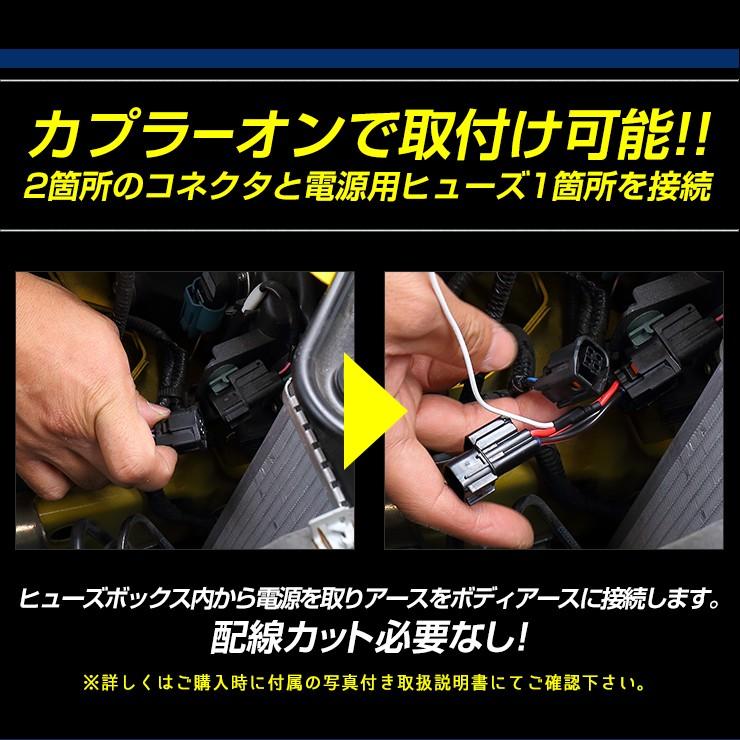 カプラーオンで取付け可能!!
2箇所のコネクタと電源用ヒューズ1箇所を接続

ヒューズボックス内から電源を取りアースをボディアースに接続します。
配線カット必要なし!
※詳しくはご購入時に付属の写真付き取扱説明書にてご確認下さい。