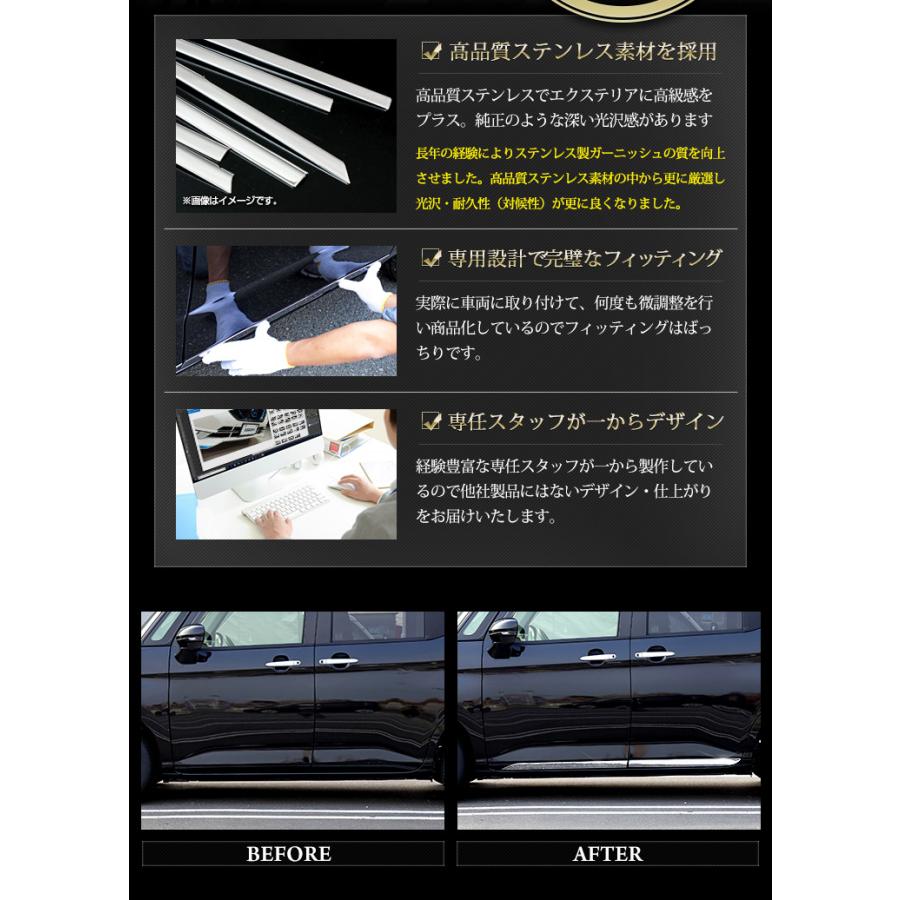 ※画像はイメージです。

高品質ステンレス素材を採用

高品質ステンレスでエクステリアに高級感をプラス。純正のような深い光沢感があります

長年の経験によりステンレス製ガーニッシュの質を向上させました。高品質ステンレス素材の中から更に厳選し光沢・耐久性（対候性）が更に良くなりました。

専用設計で完璧なフィッティング

実際に車両に取り付けて、何度も微調整を行い商品化しているのでフィッティングはばっちりです。

専任スタッフが一からデザイン

経験豊富な専任スタッフが一から製作しているので他社製品にはないデザイン・仕上がりをお届けいたします。

BEFORE

AFTER